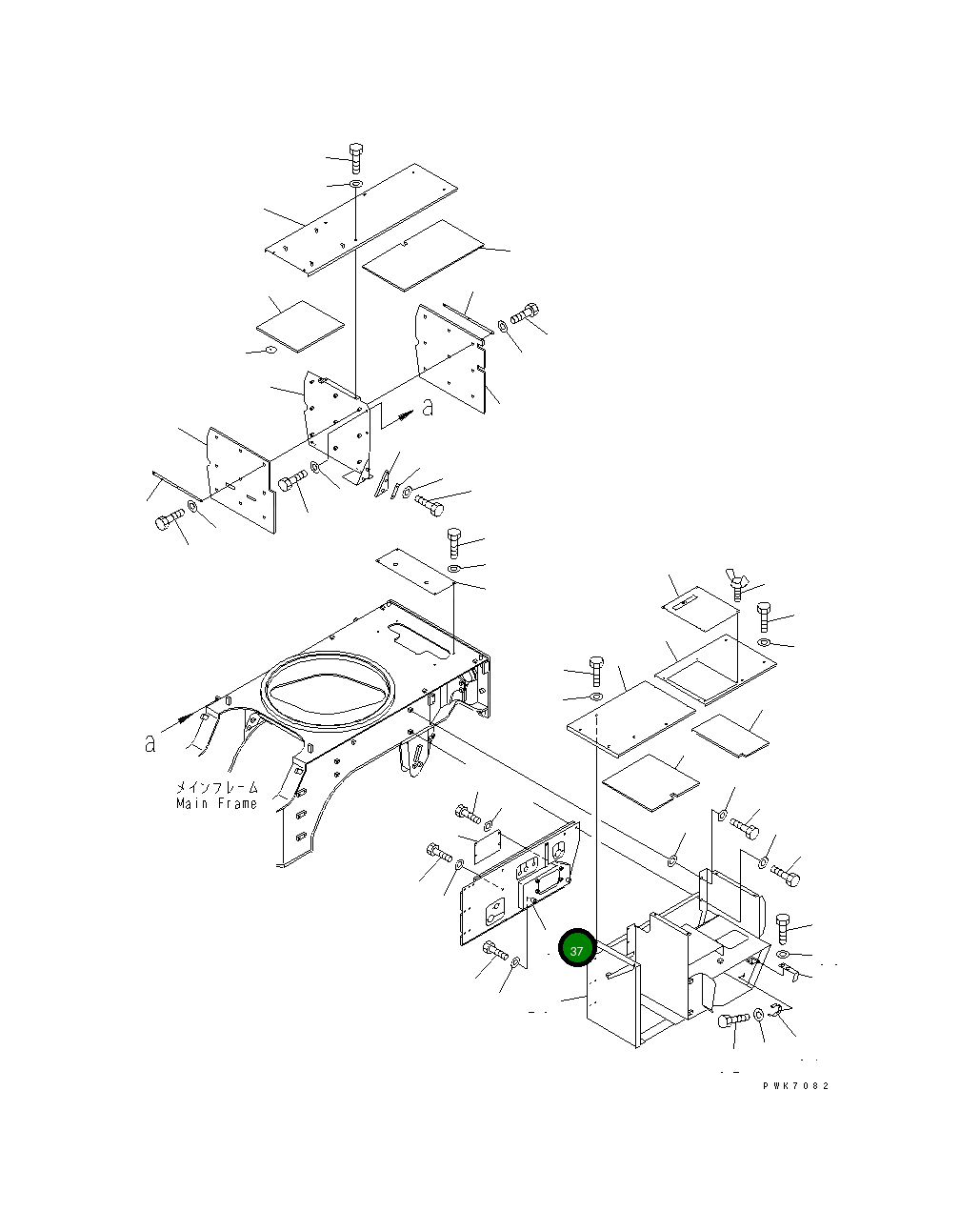 a

a

メインフレーム
Main Frame

37

PWK7082