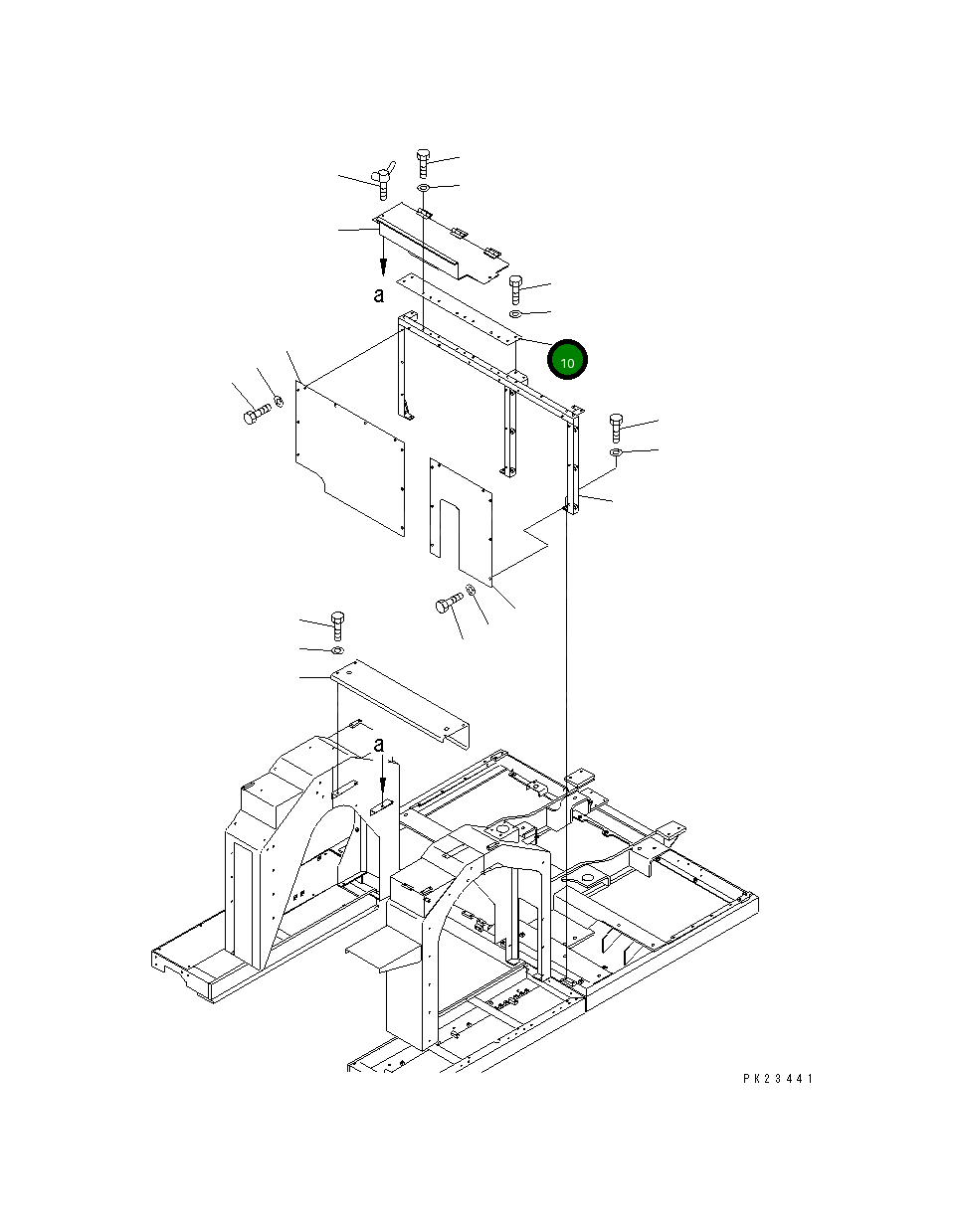 a
10
a
PK23441