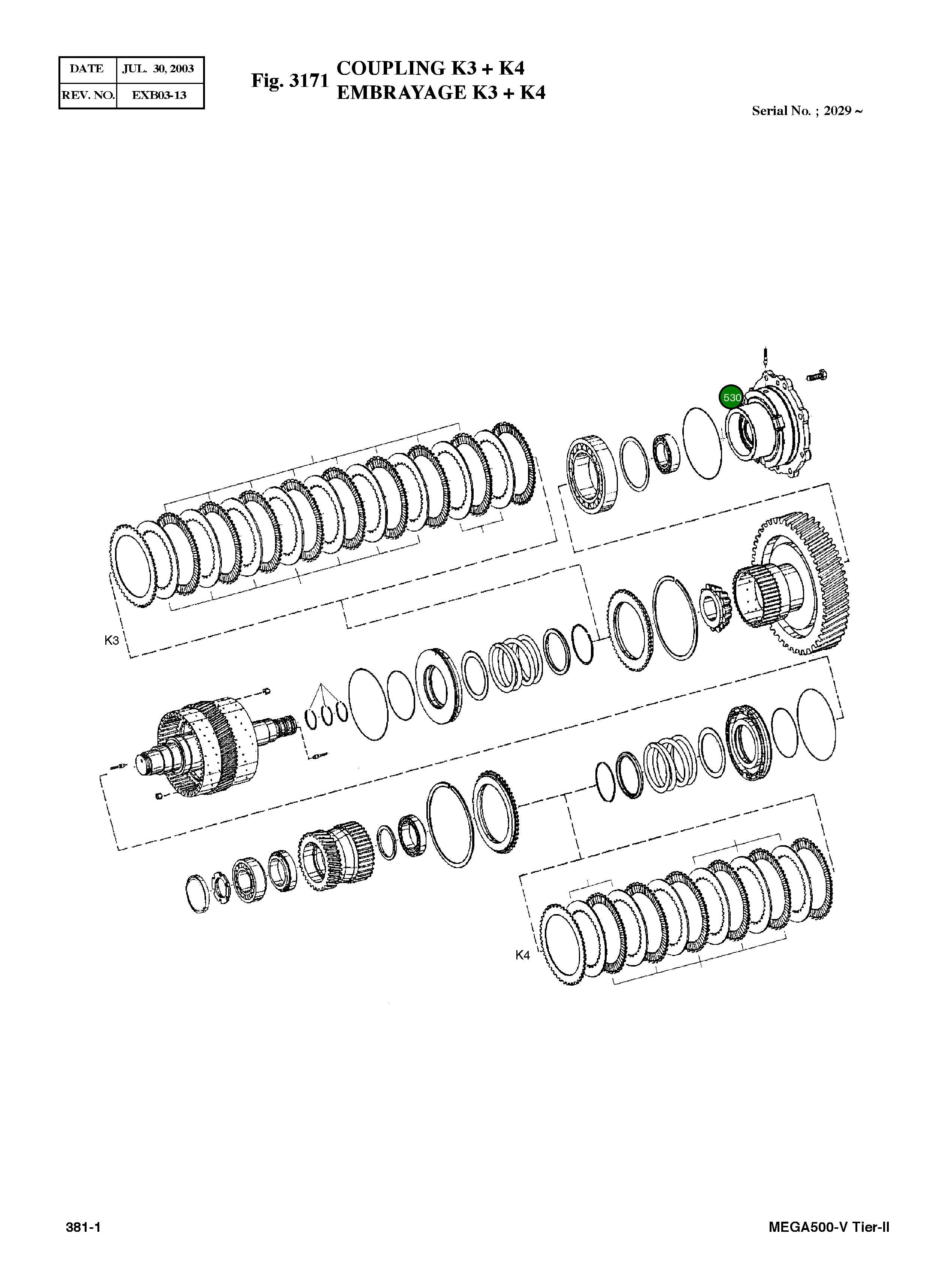 | DATE | JUL. 30, 2003 |
|---|---|
| REV. NO. | EXB03-13 |

Fig. 3171 COUPLING K3 + K4
EMBRAYAGE K3 + K4

Serial No. ; 2029 ~

530

K3

K4

381-1

MEGA500-V Tier-II