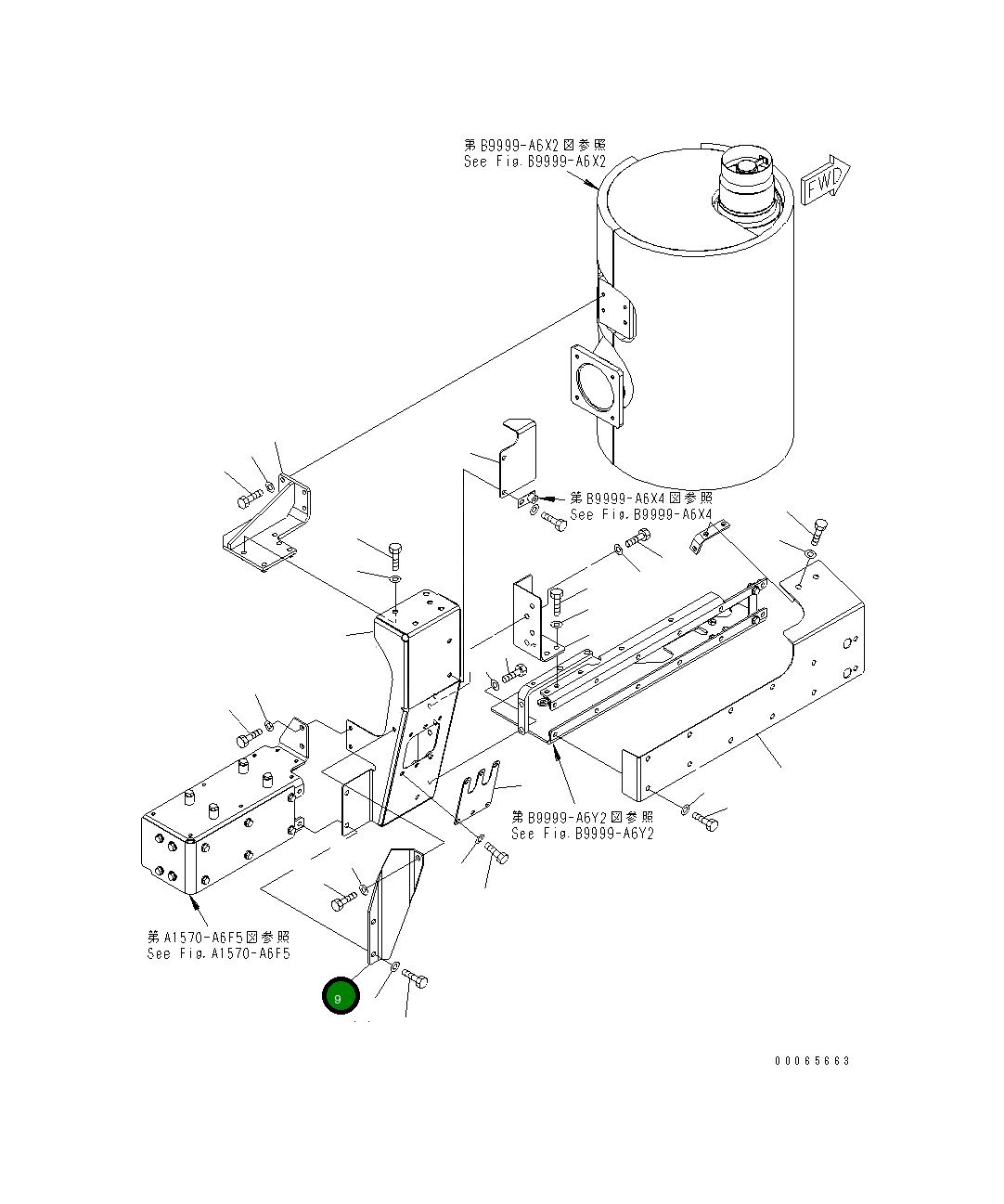 第B9999-A6X2図参照
See Fig.B9999-A6X2

FWD

第B9999-A6X4図参照
See Fig.B9999-A6X4

第B9999-A6Y2図参照
See Fig.B9999-A6Y2

第A1570-A6F5図参照
See Fig.A1570-A6F5

9

00065663