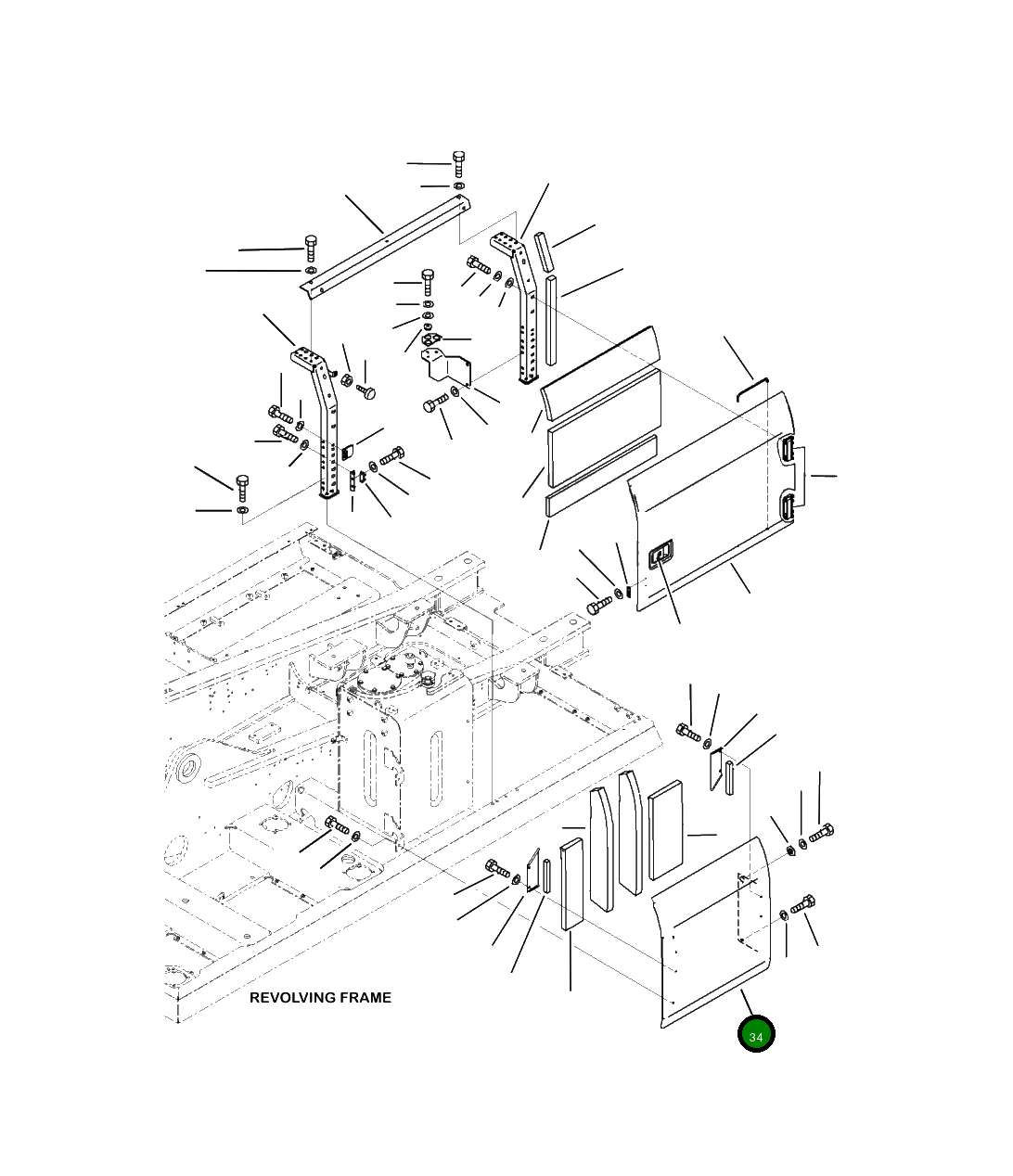 REVOLVING FRAME

34