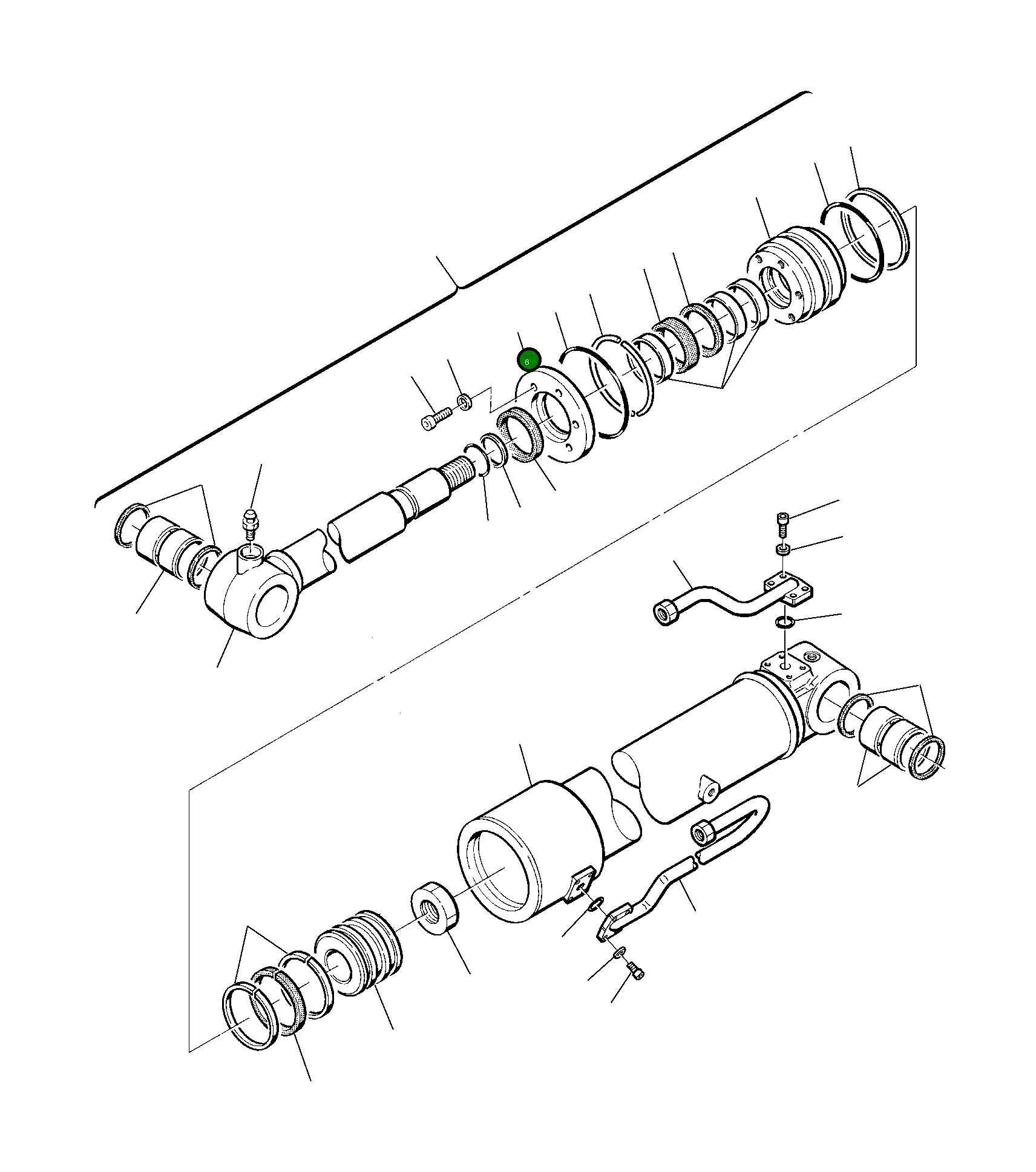 6