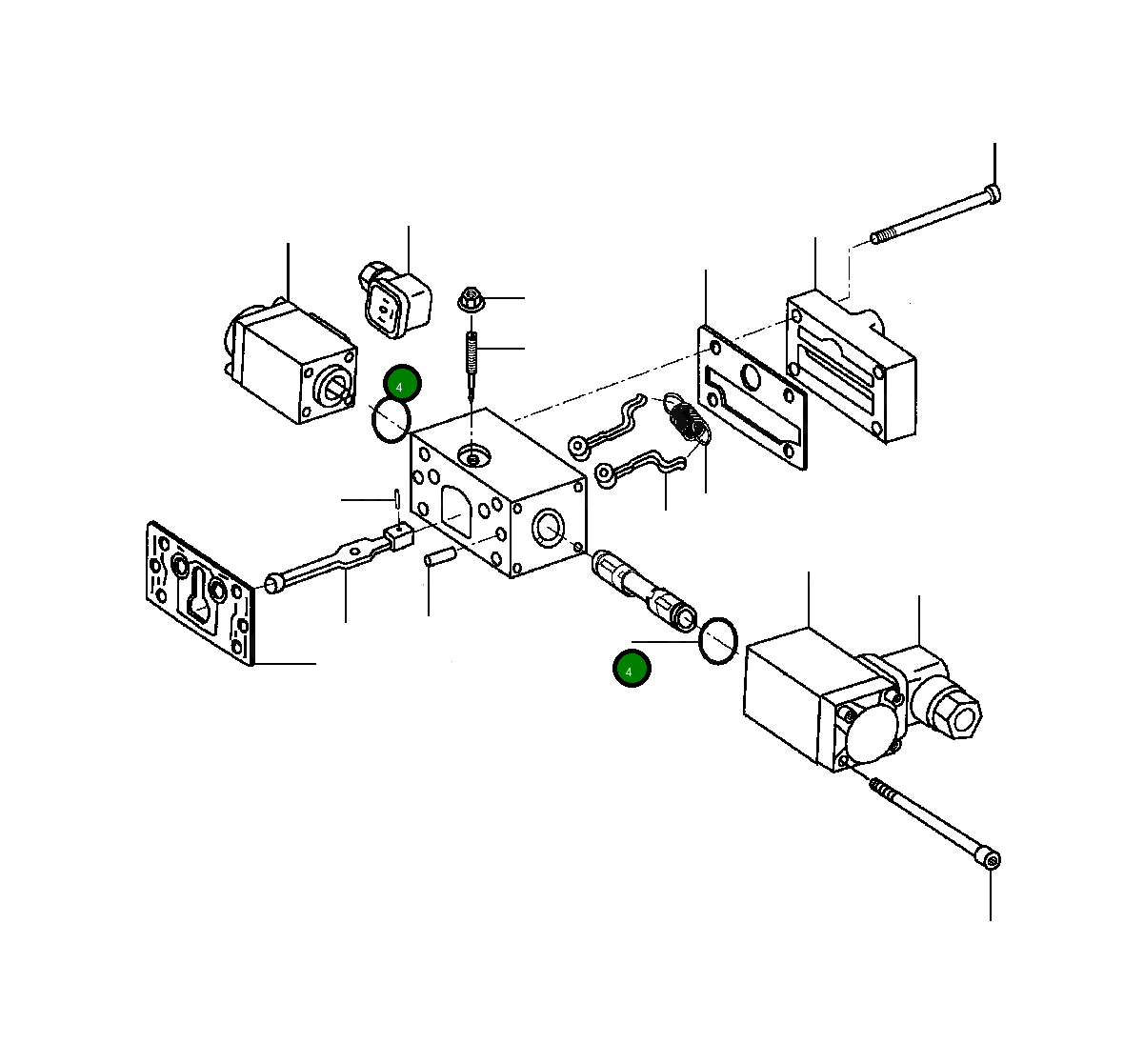 4

4