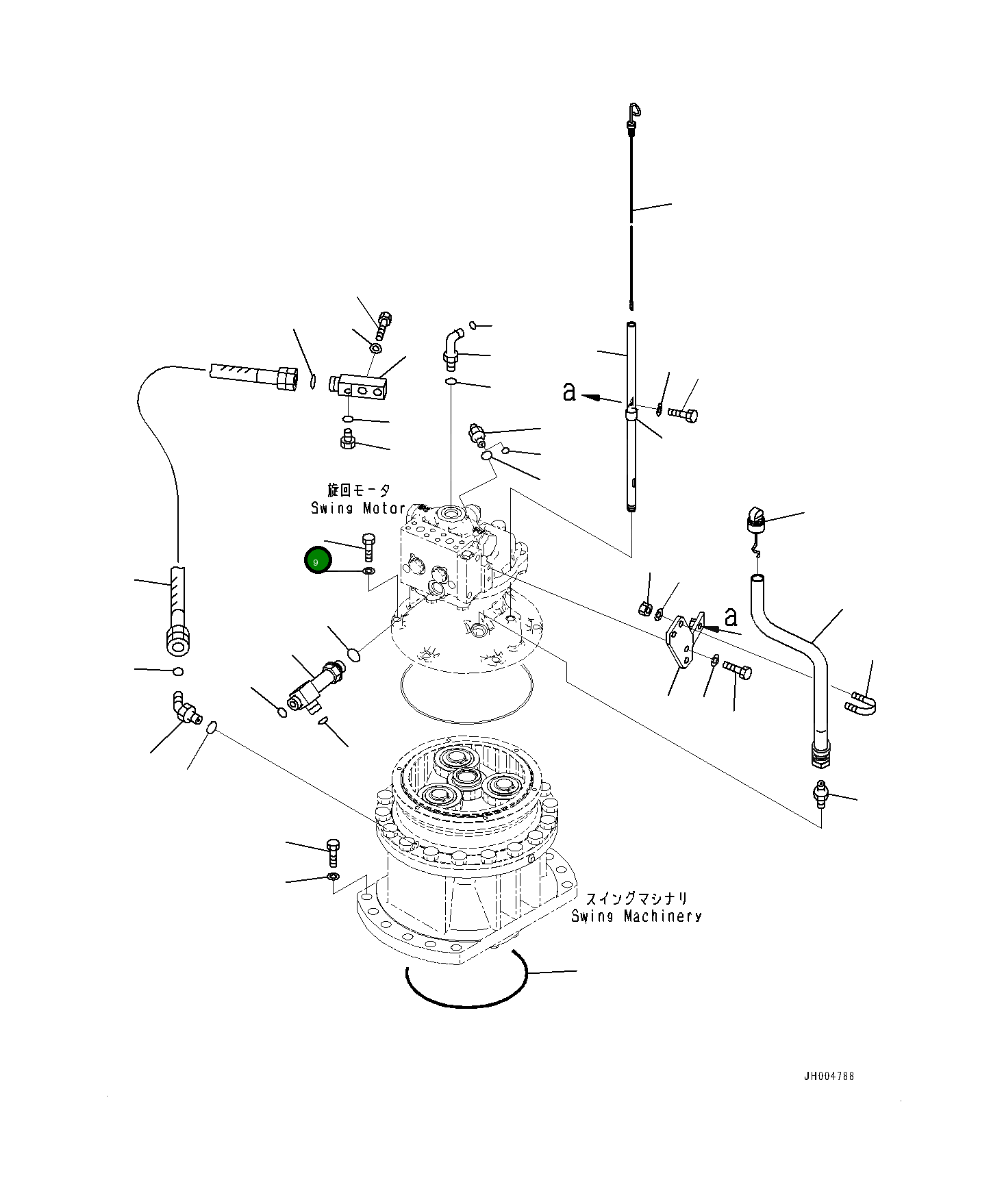 a

旋回モータ
Swing Motor

9

a

スイングマシナリ
Swing Machinery

JH004788