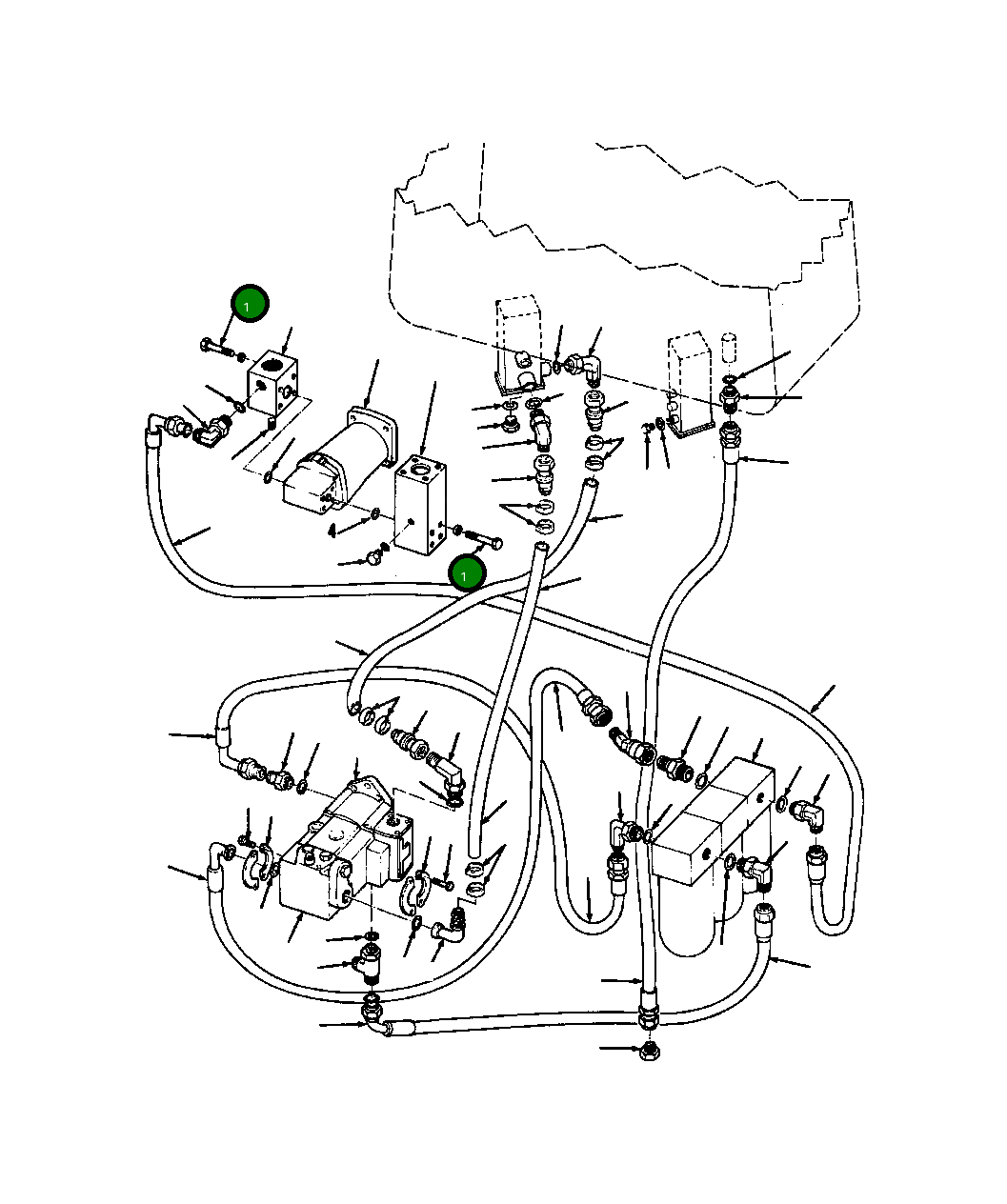 1

4

1