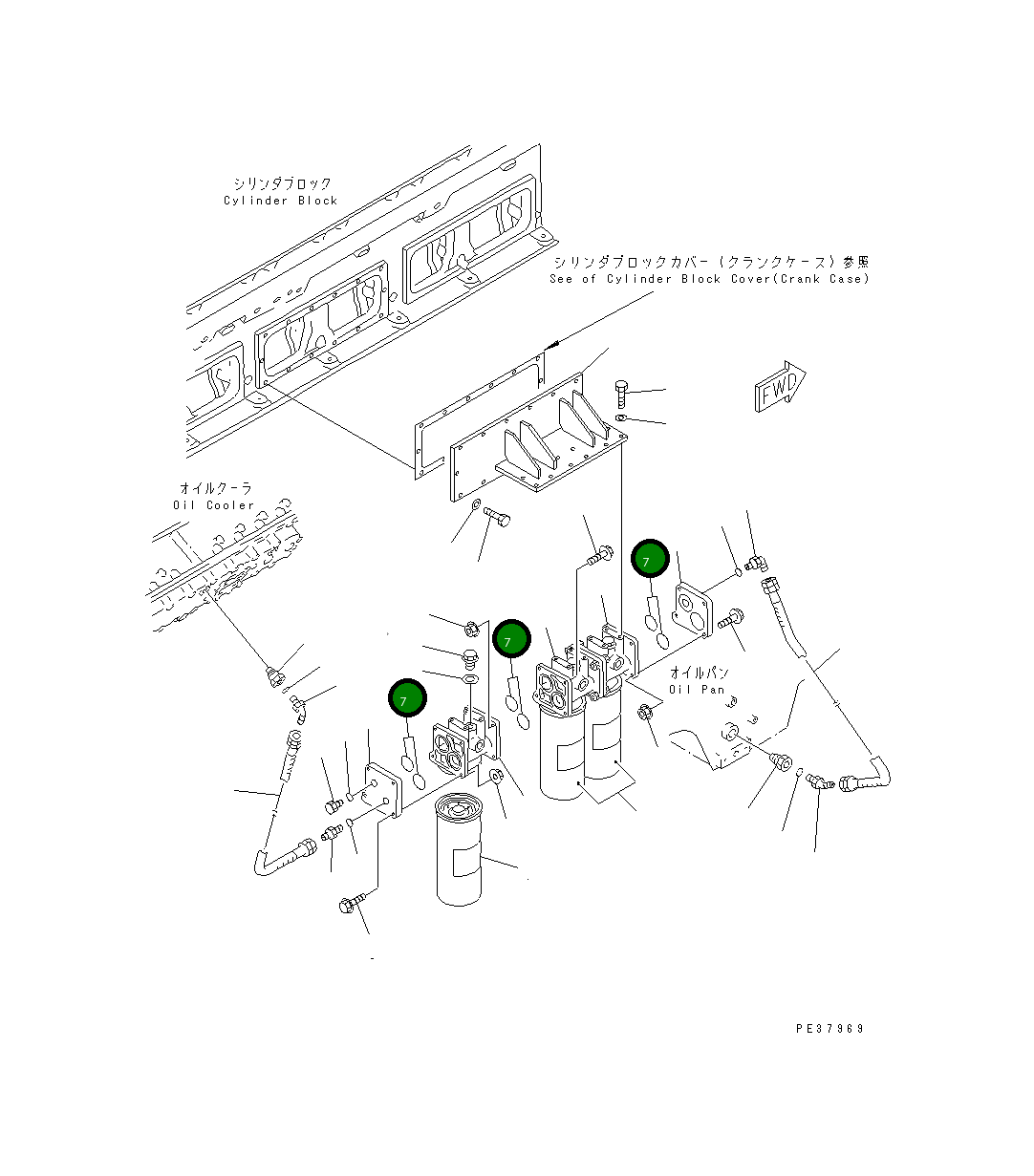 シリンダブロック
Cylinder Block

シリンダブロックカバー（クランクケース）参照
See of Cylinder Block Cover(Crank Case)

FWD

オイルクーラ
Oil Cooler

7

7

7

オイルパン
Oil Pan

PE37969