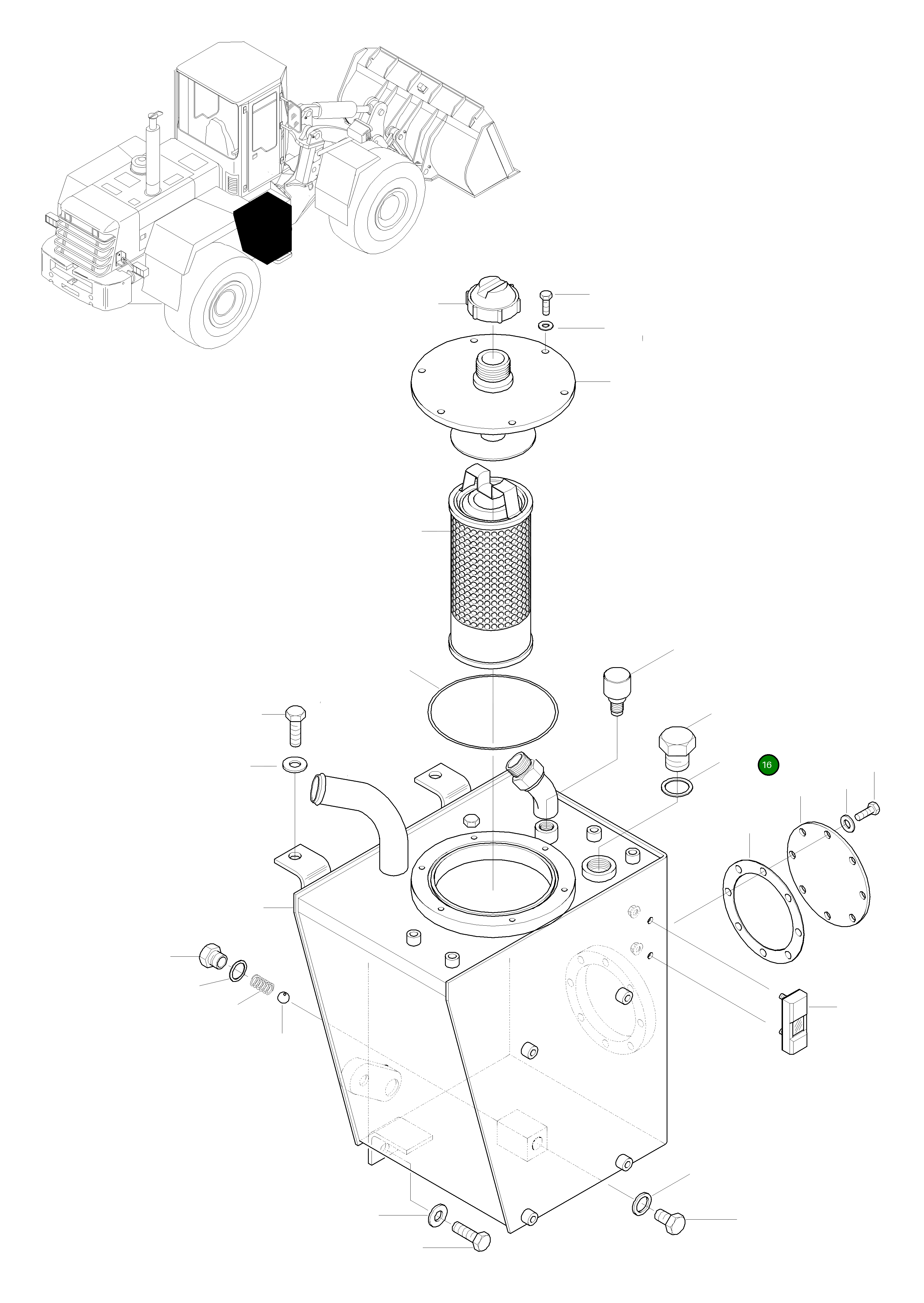 16