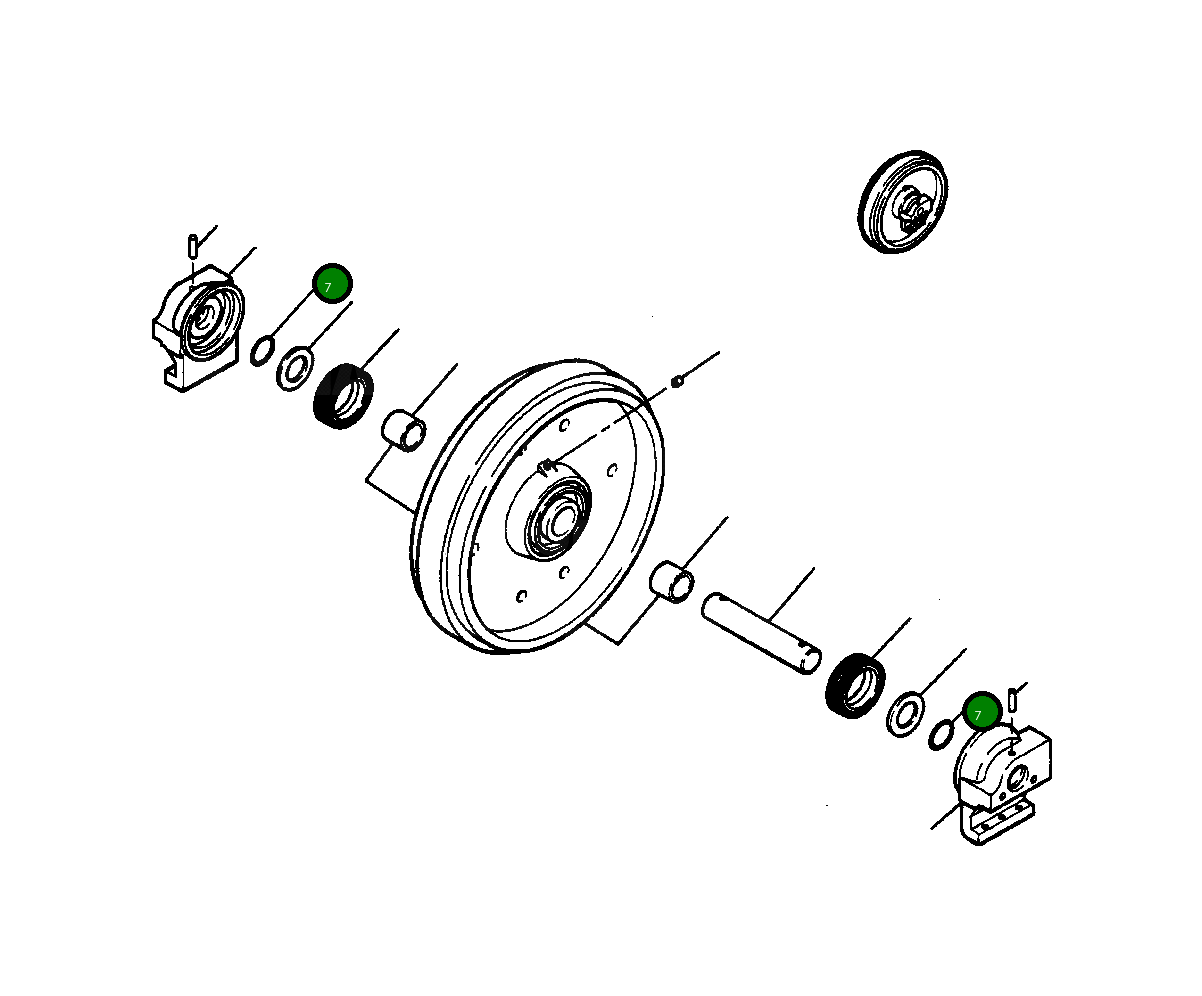 7

7