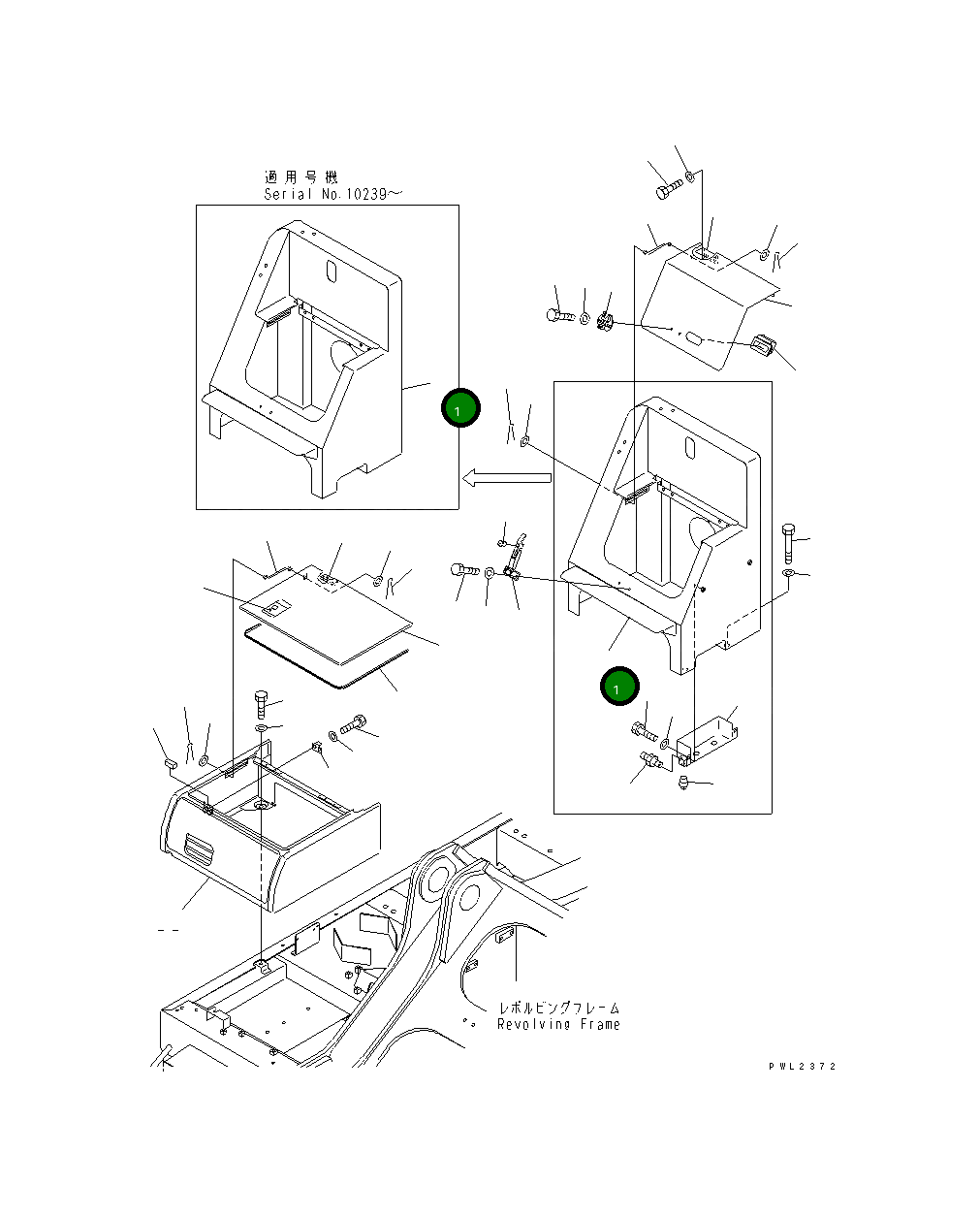 適用号機
Serial No.10239～

1

1

レボルビングフレーム
Revolving Frame

PWL2372