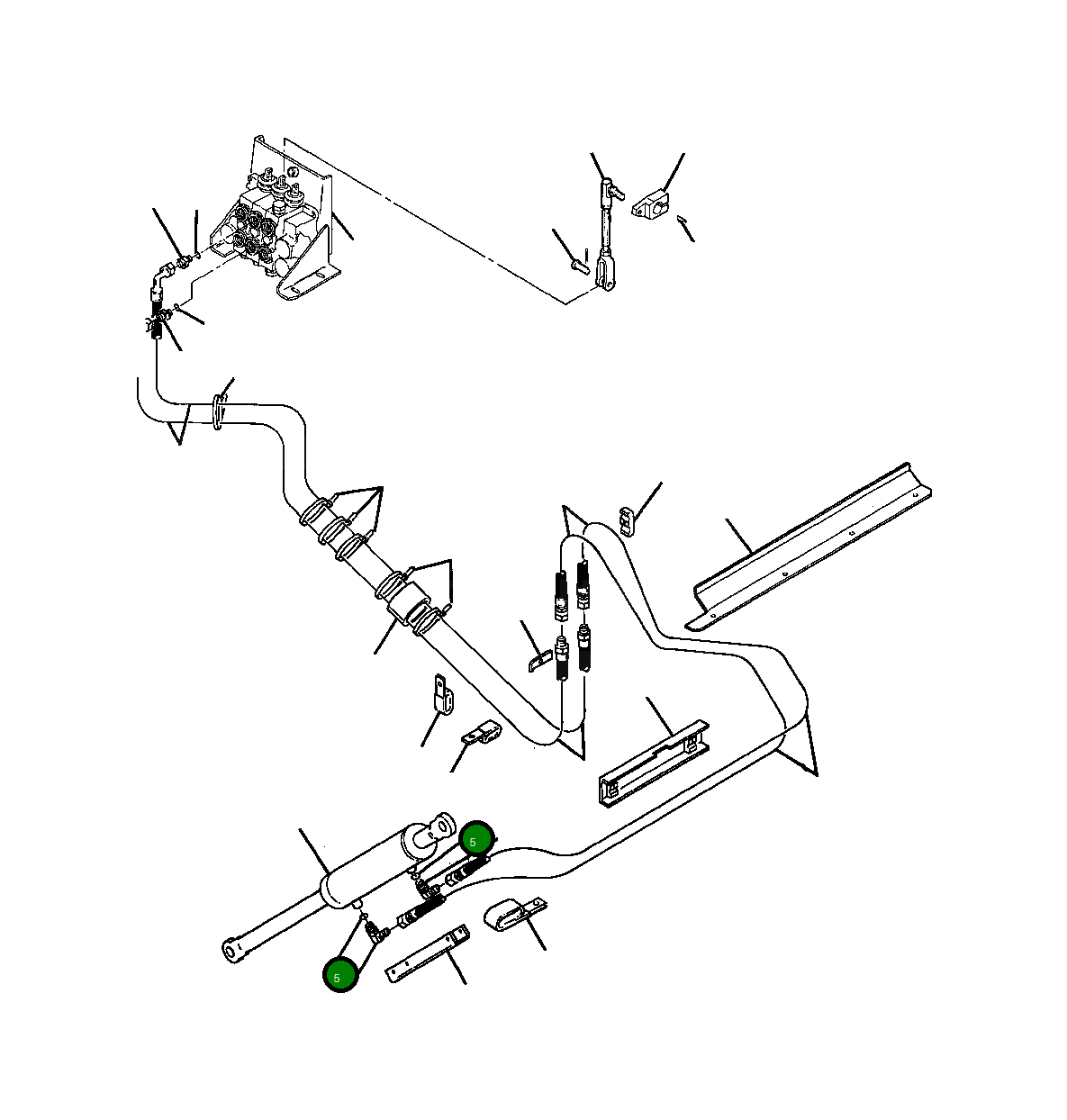 5
5