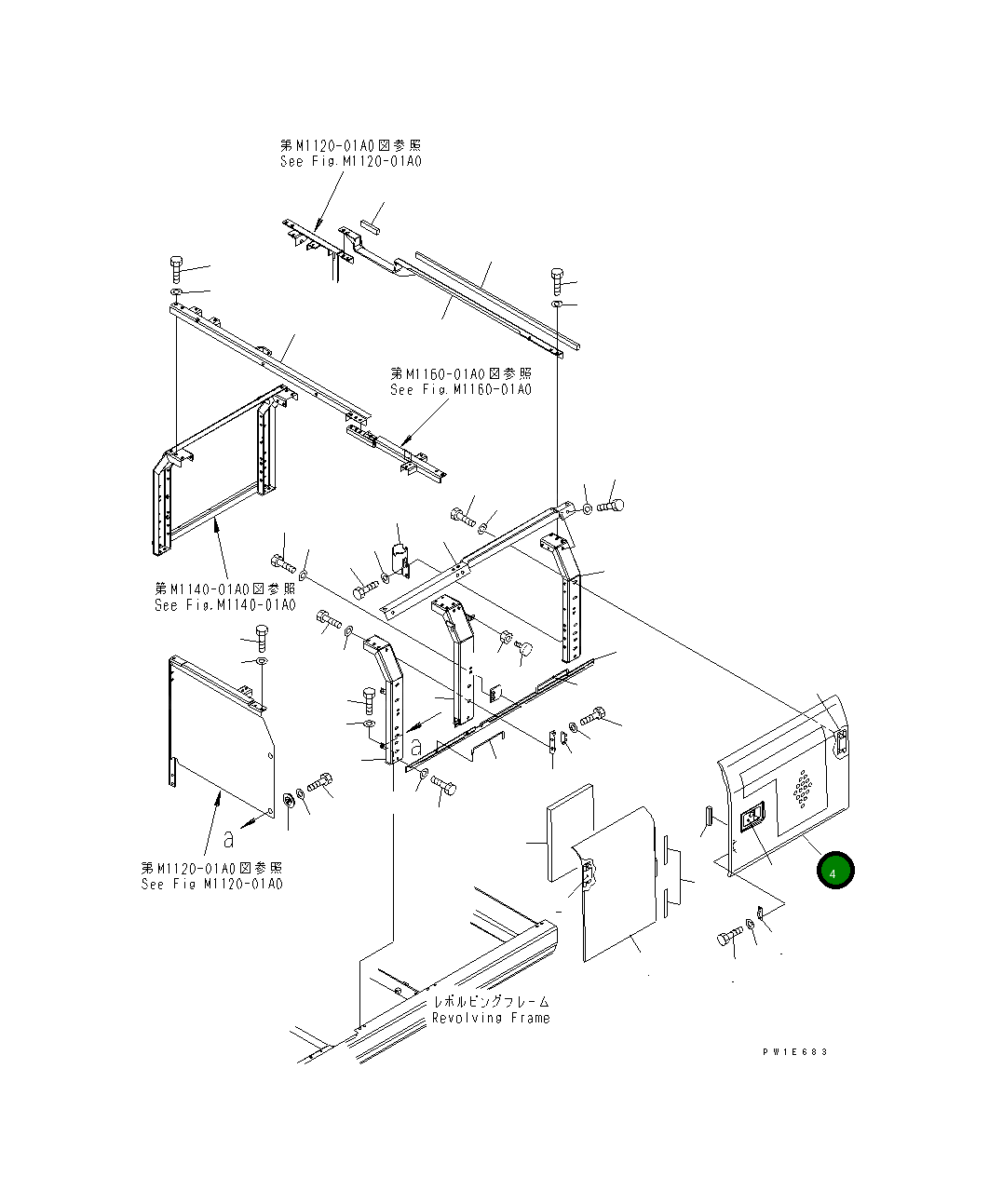 第M1120-01A0図参照
See Fig.M1120-01A0

第M1160-01A0図参照
See Fig.M1160-01A0

第M1140-01A0図参照
See Fig.M1140-01A0

a

a

第M1120-01A0図参照
See Fig M1120-01A0

4

レボルビングフレーム
Revolving Frame

PW1E683