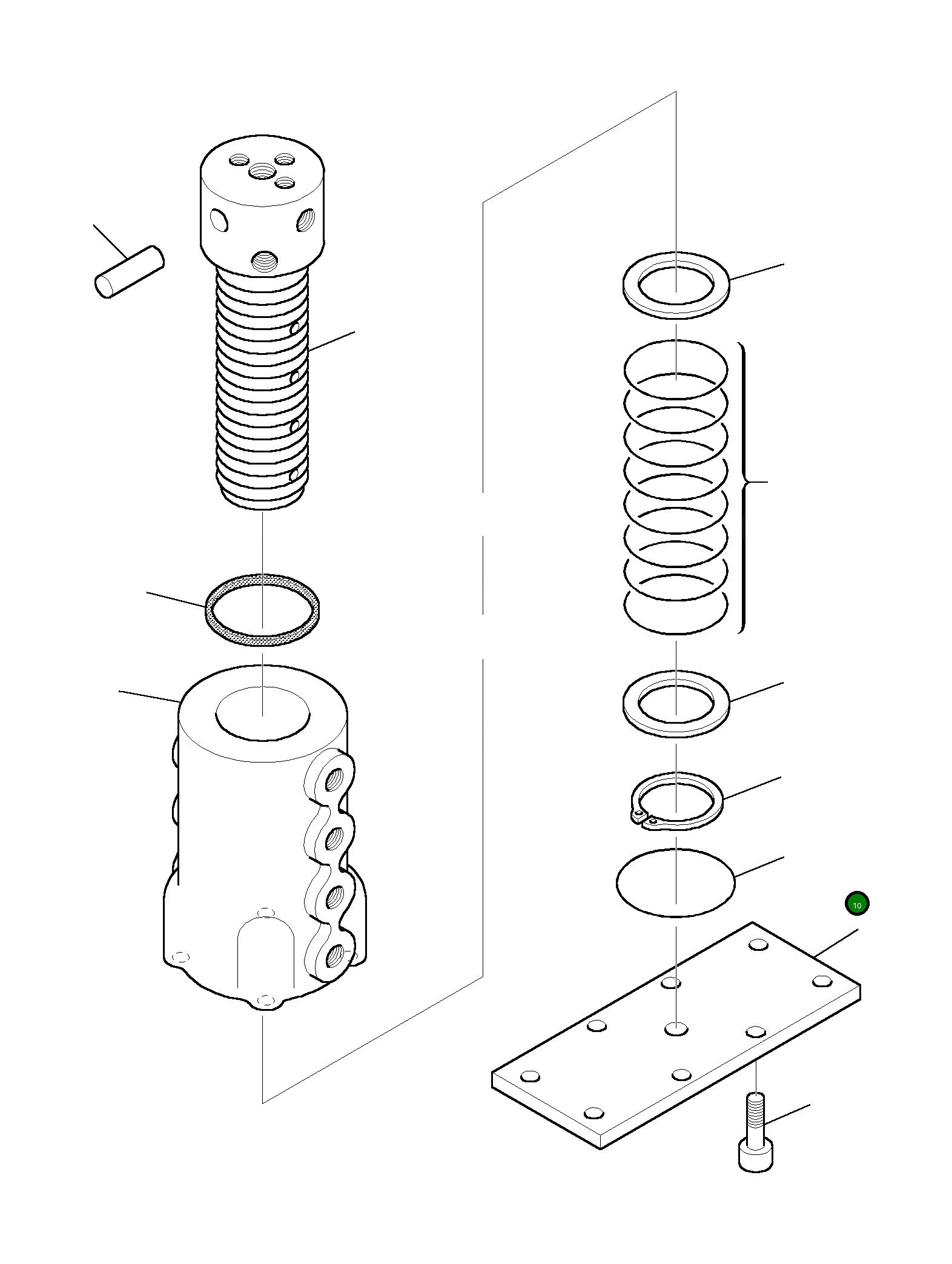 10