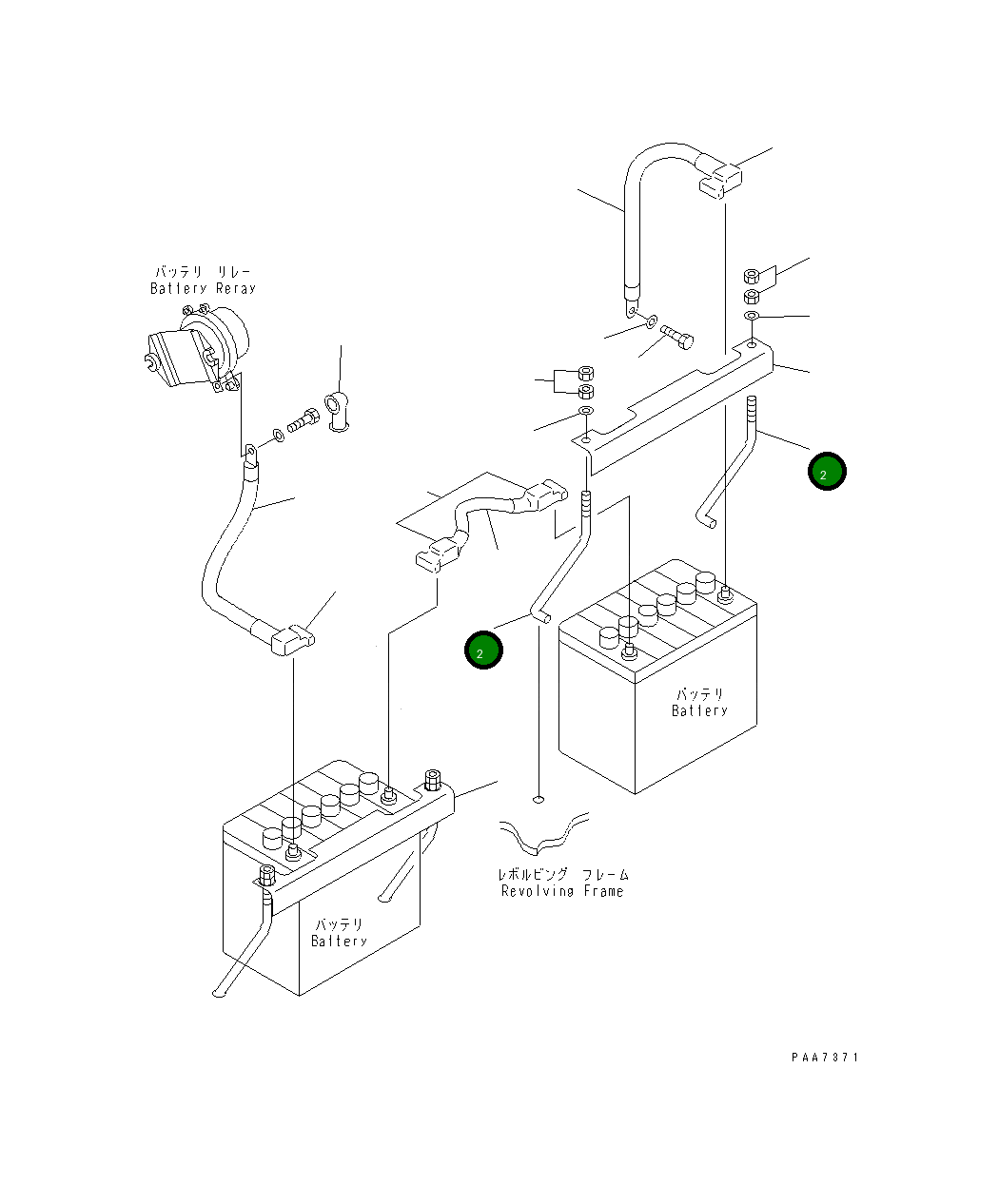 バッテリ リレー
Battery Reray

2

2

バッテリ
Battery

レボルビング フレーム
Revolving Frame

バッテリ
Battery

PAA7371