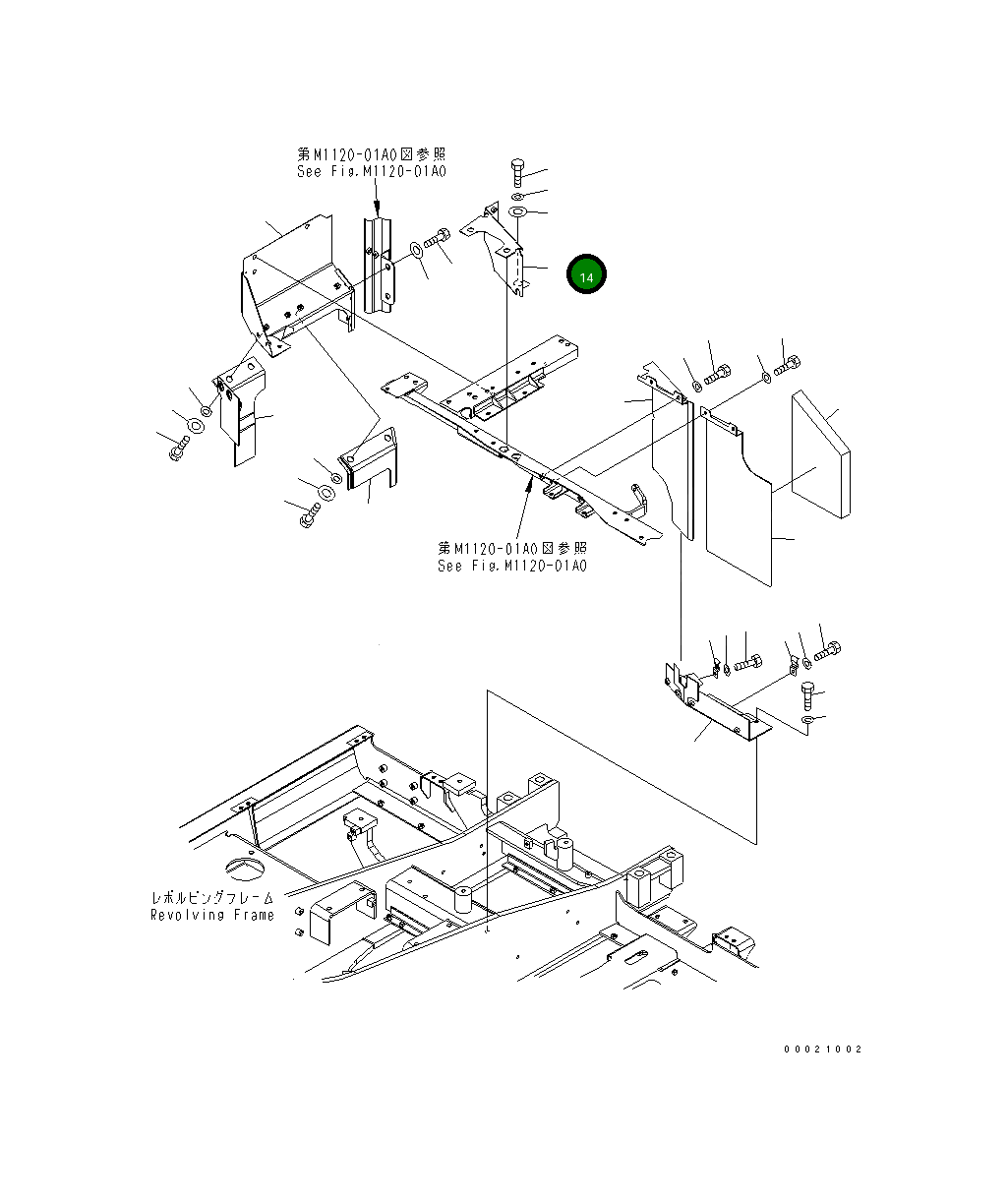 第M1120-01A0図参照
See Fig.M1120-01A0

14

第M1120-01A0図参照
See Fig.M1120-01A0

レボルビングフレーム
Revolving Frame

00021002