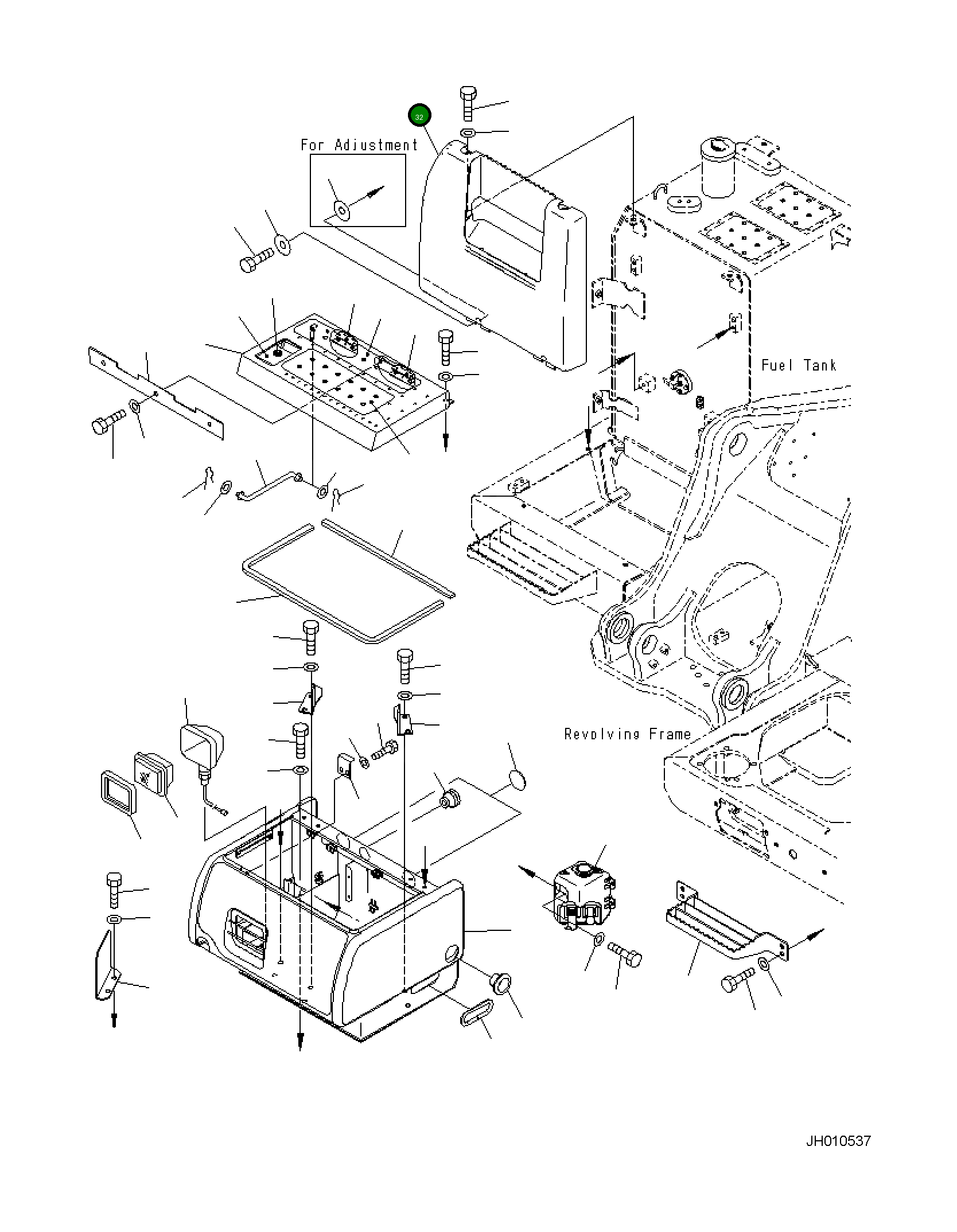 32

For Adjustment

Fuel Tank

Revolving Frame

JH010537