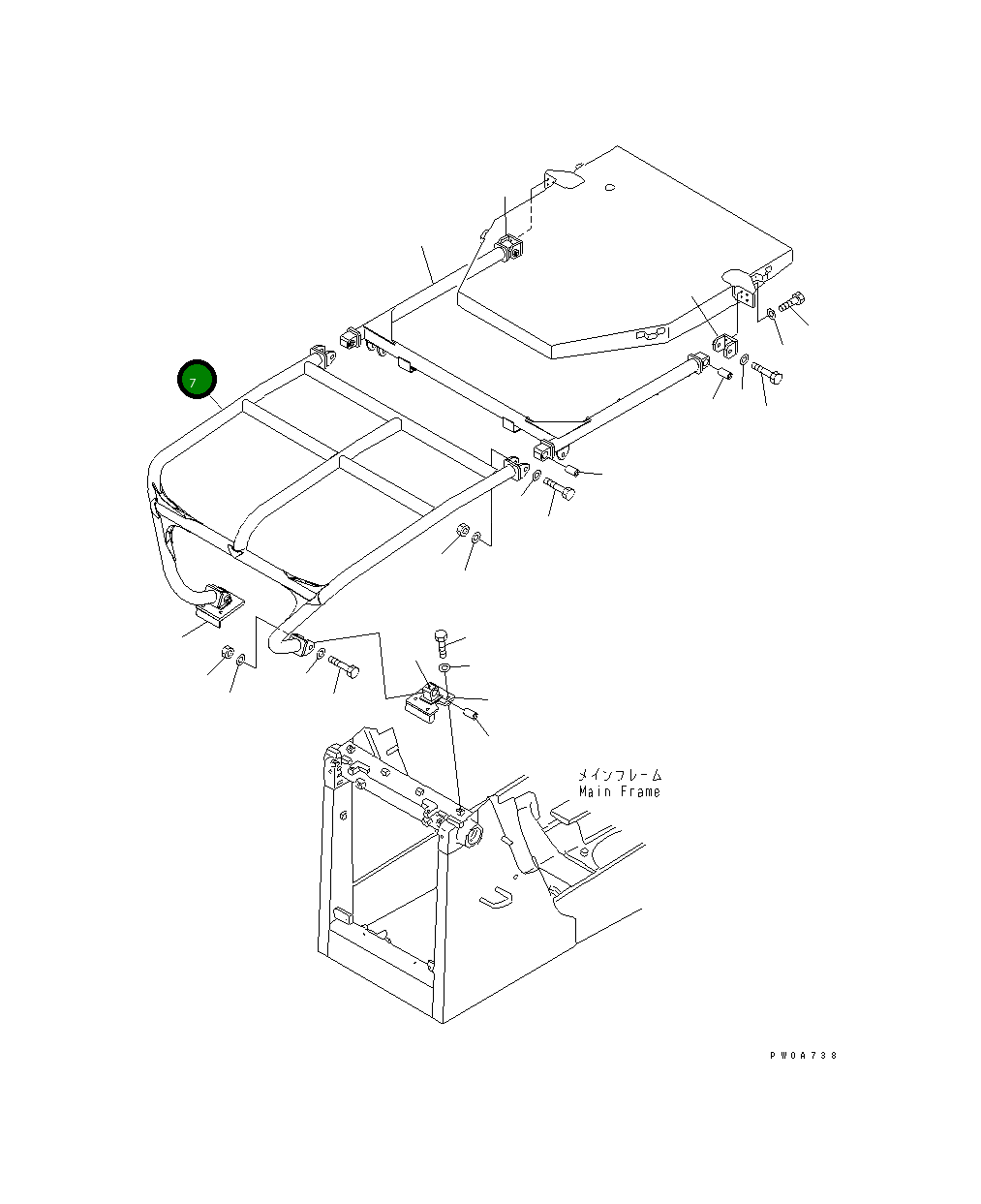 7

メインフレーム
Main Frame

PW0A738