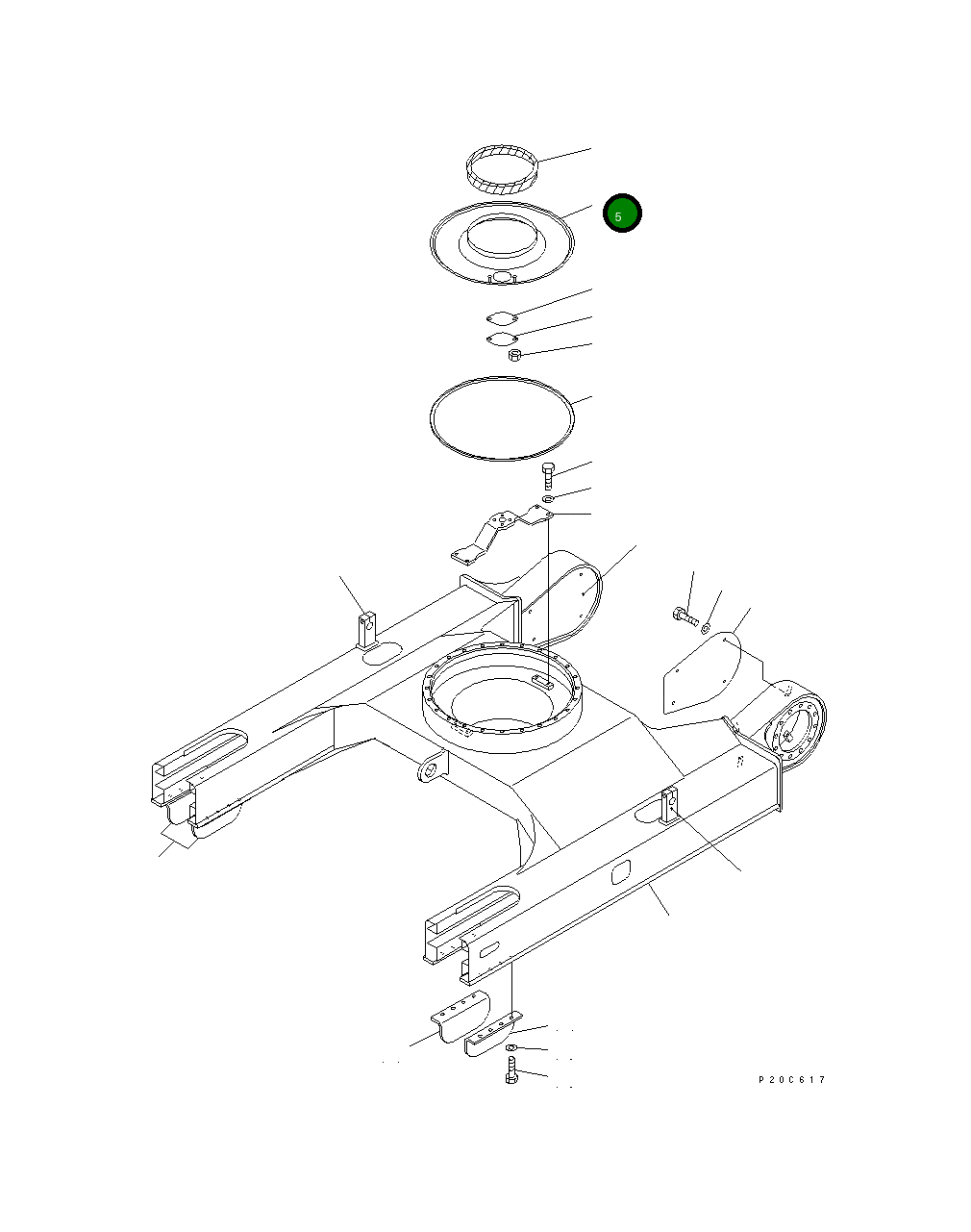 5

P20C617