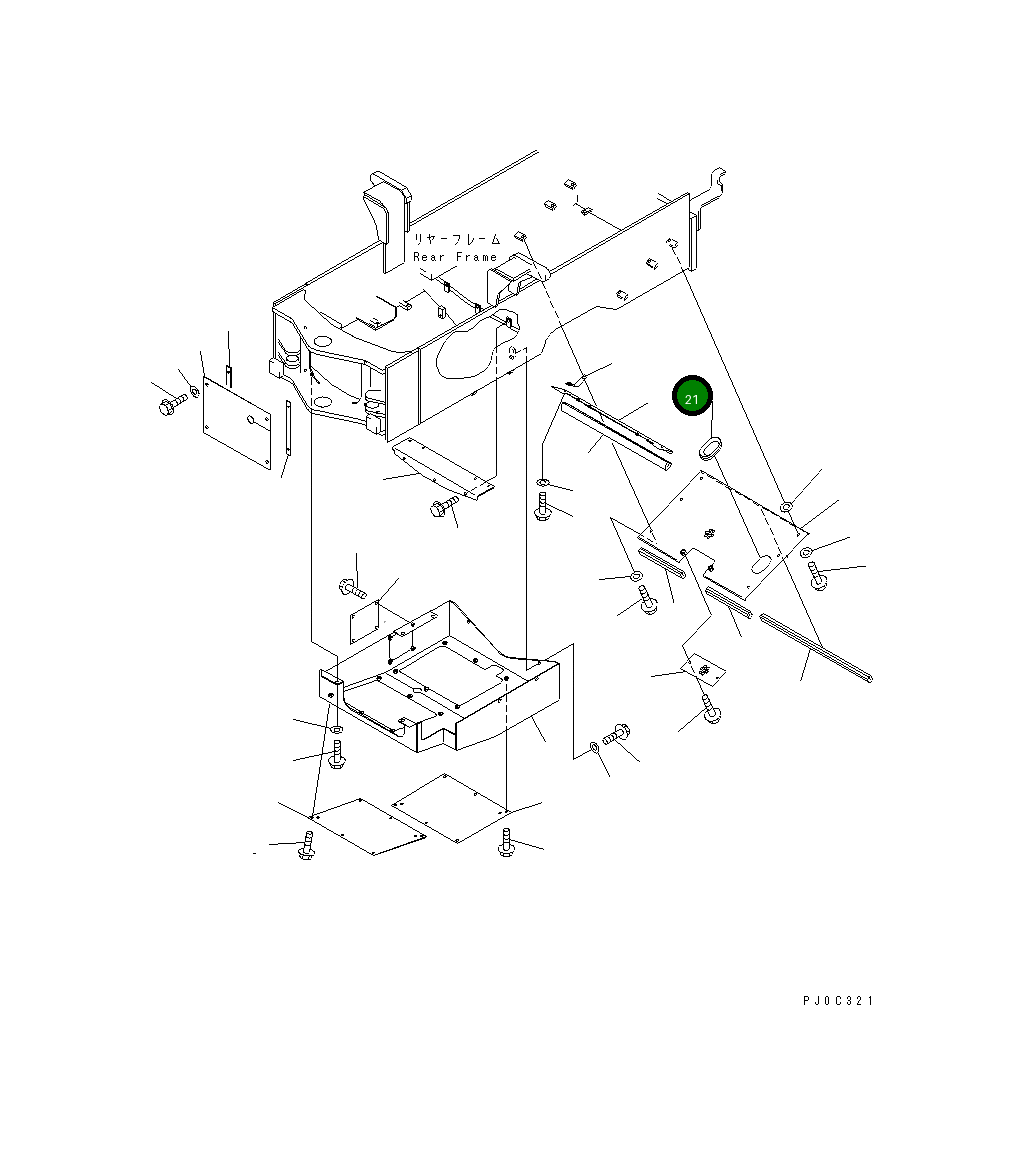 リヤーフレーム
Rear Frame

21

PJ0C321