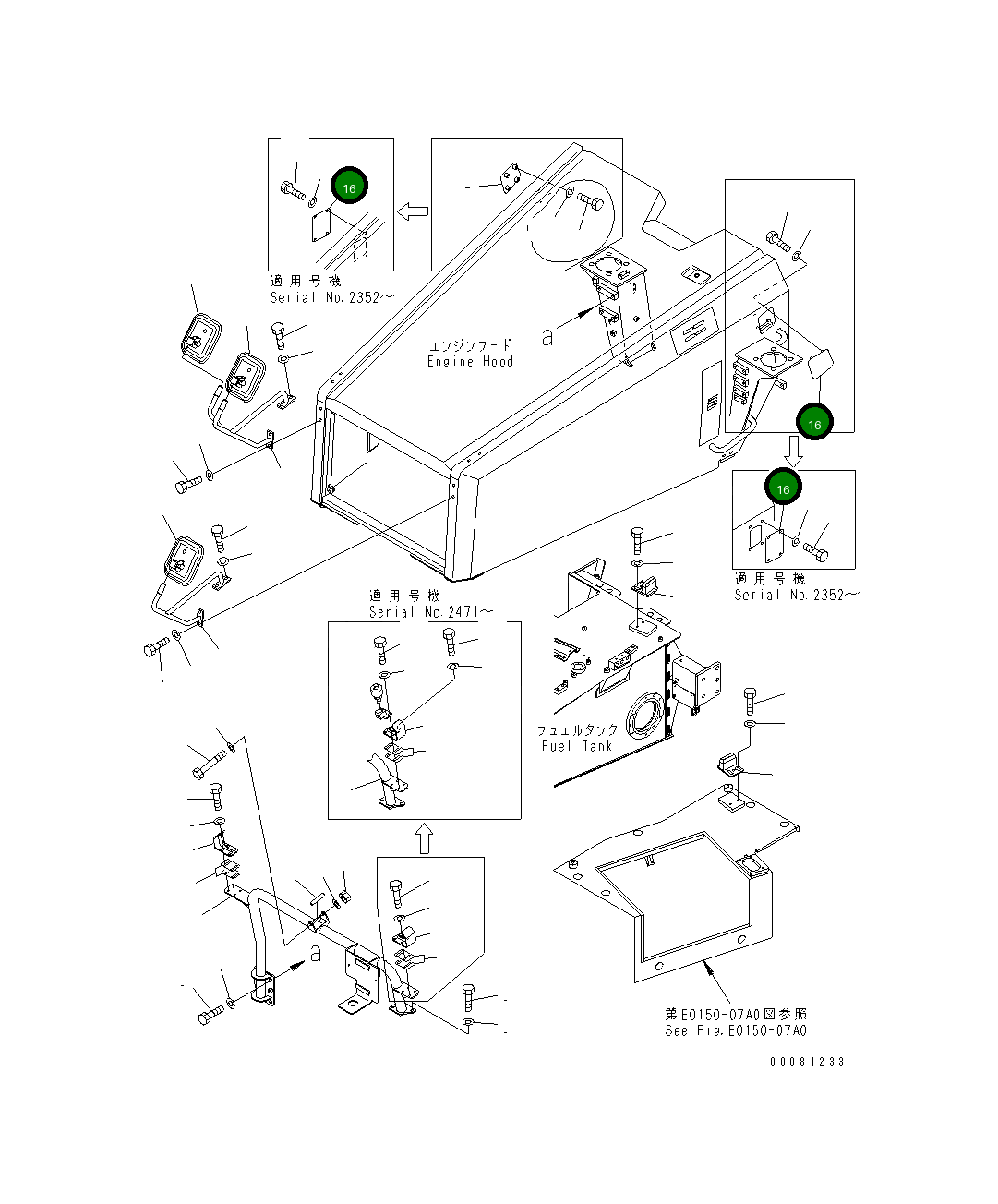 16

適用号機
Serial No.2352～

エンジンフード
Engine Hood

a

16

16

適用号機
Serial No.2352～

適用号機
Serial No.2471～

フュエルタンク
Fuel Tank

a

第E0150-07A0図参照
See Fig.E0150-07A0

00081233