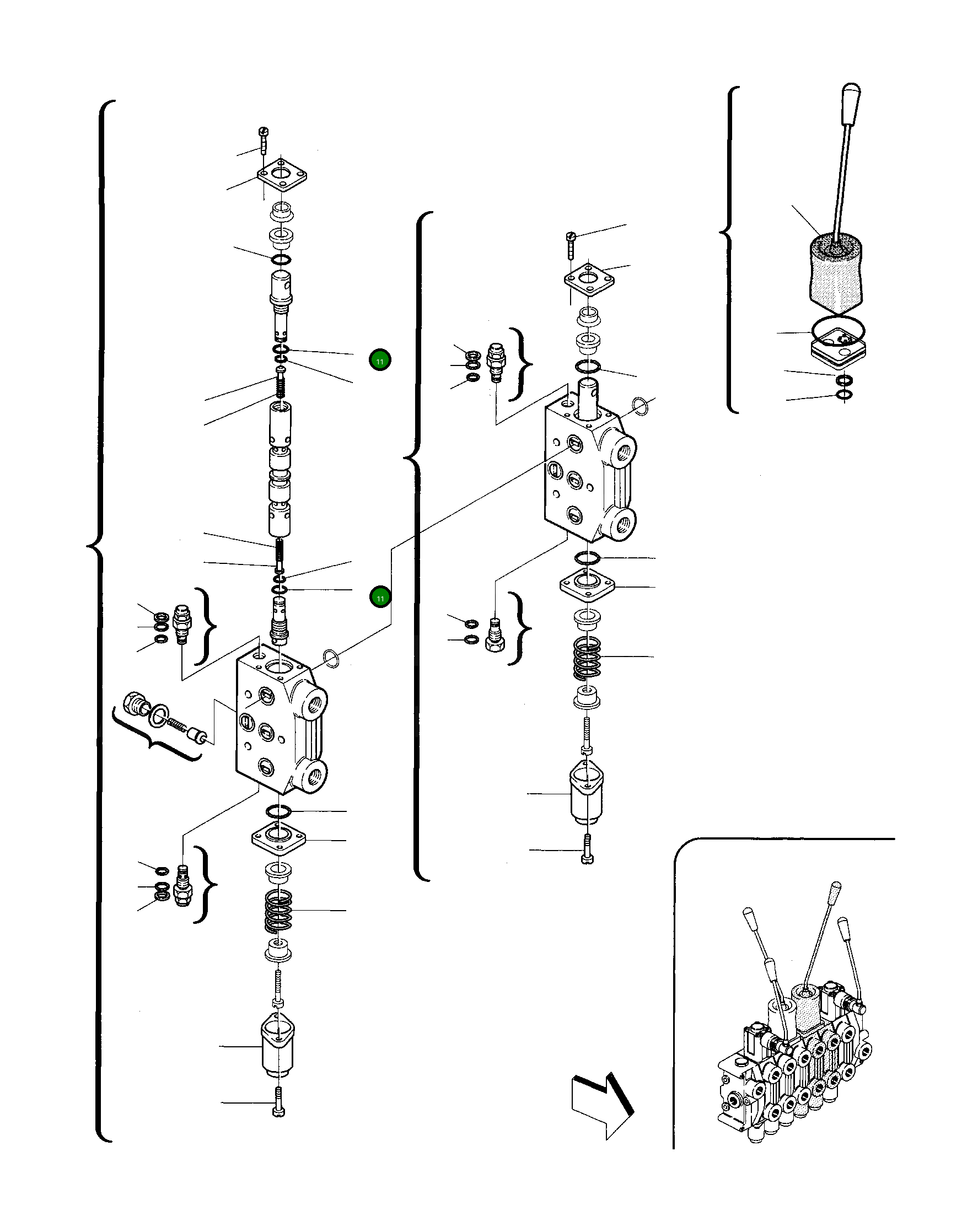 11

11