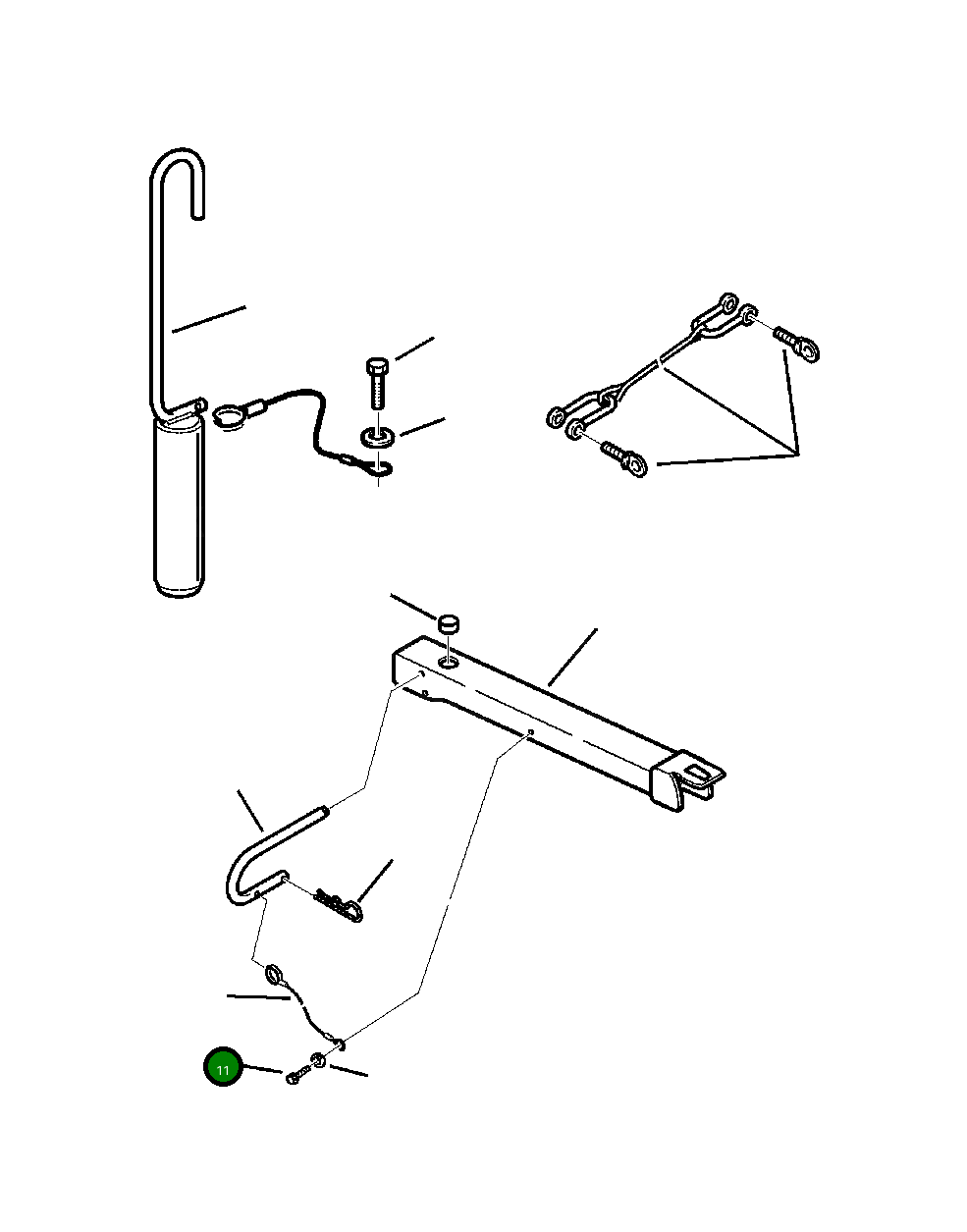 11