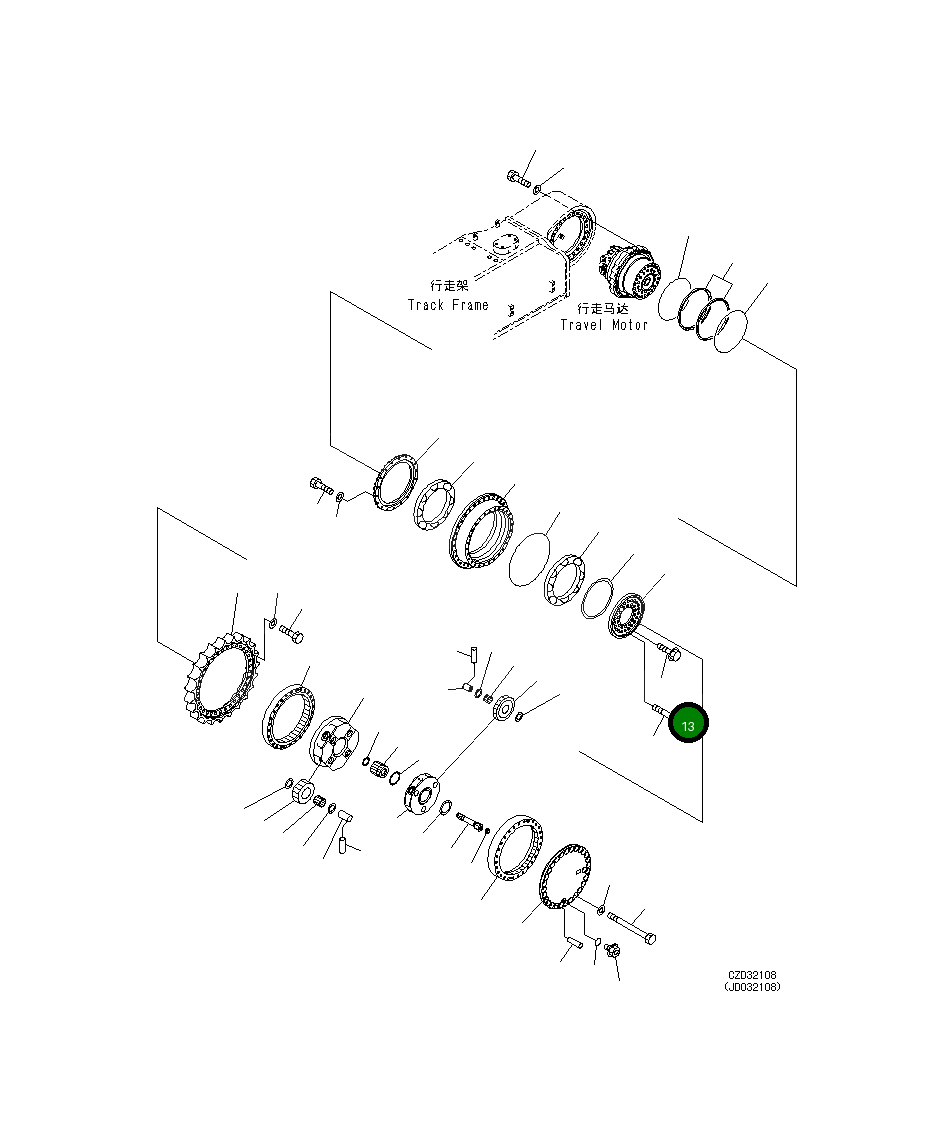 行走架
Track Frame

行走马达
Travel Motor

13

CZD32108
(JD032108)