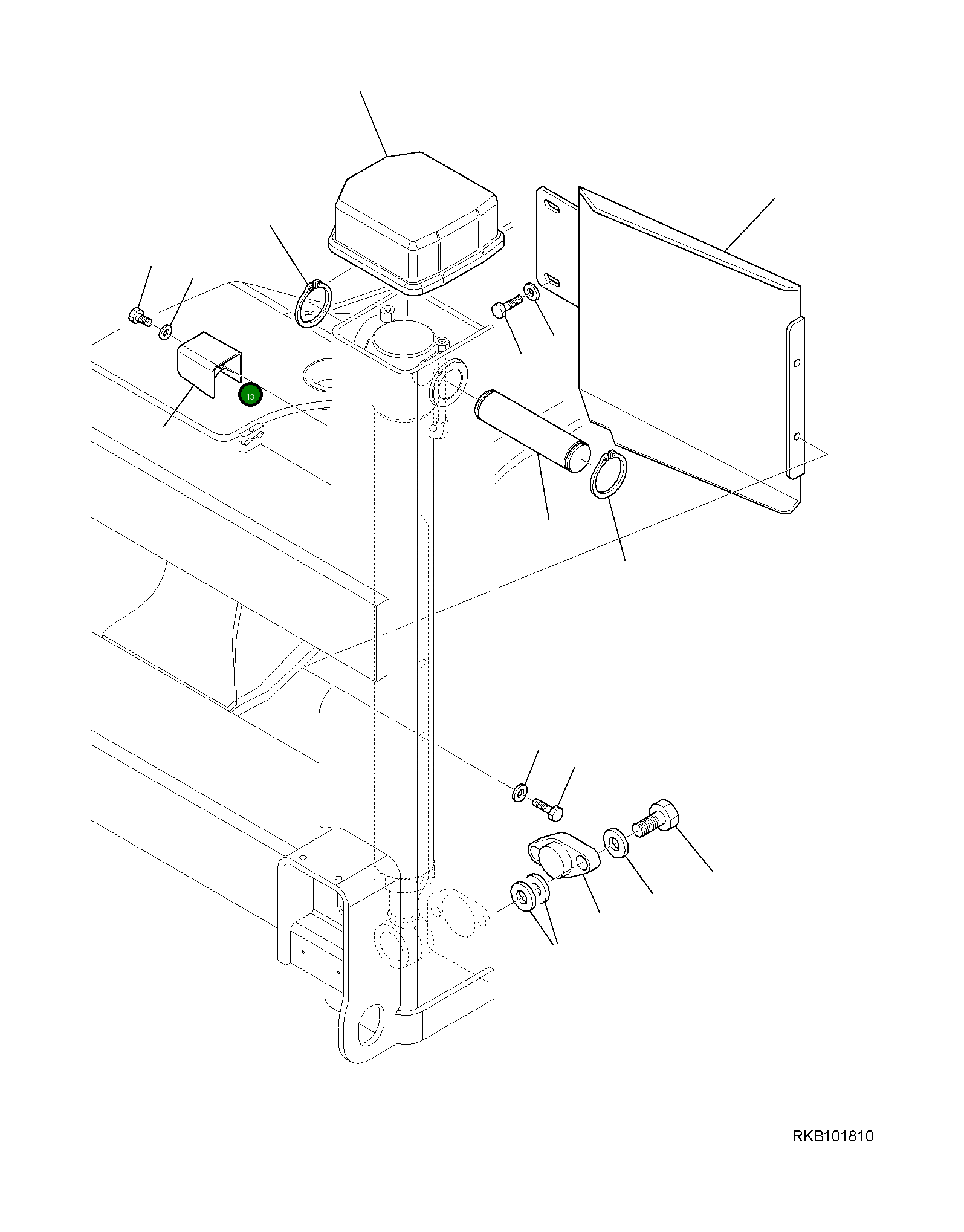 13

RKB101810