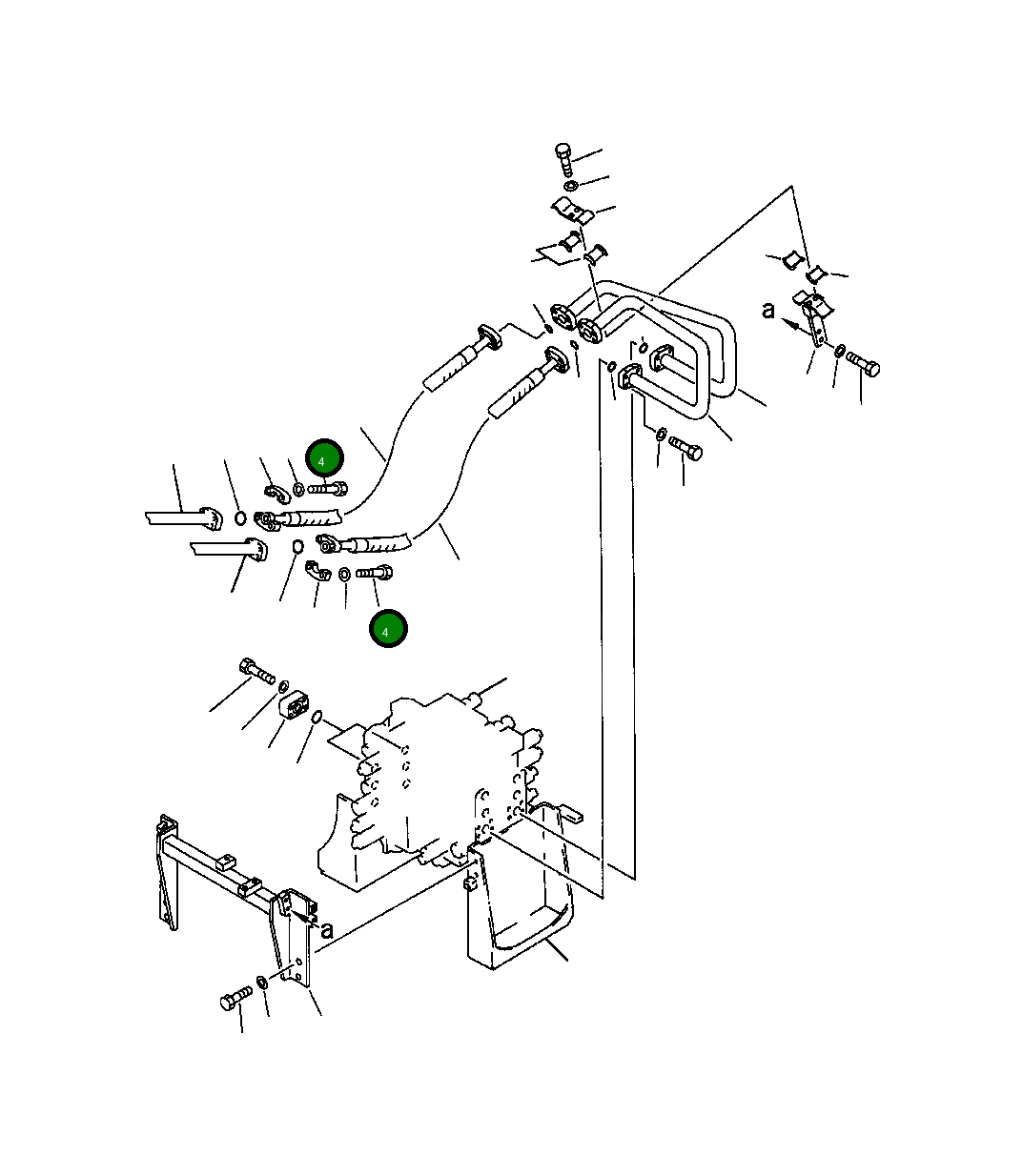 a
4
4
a