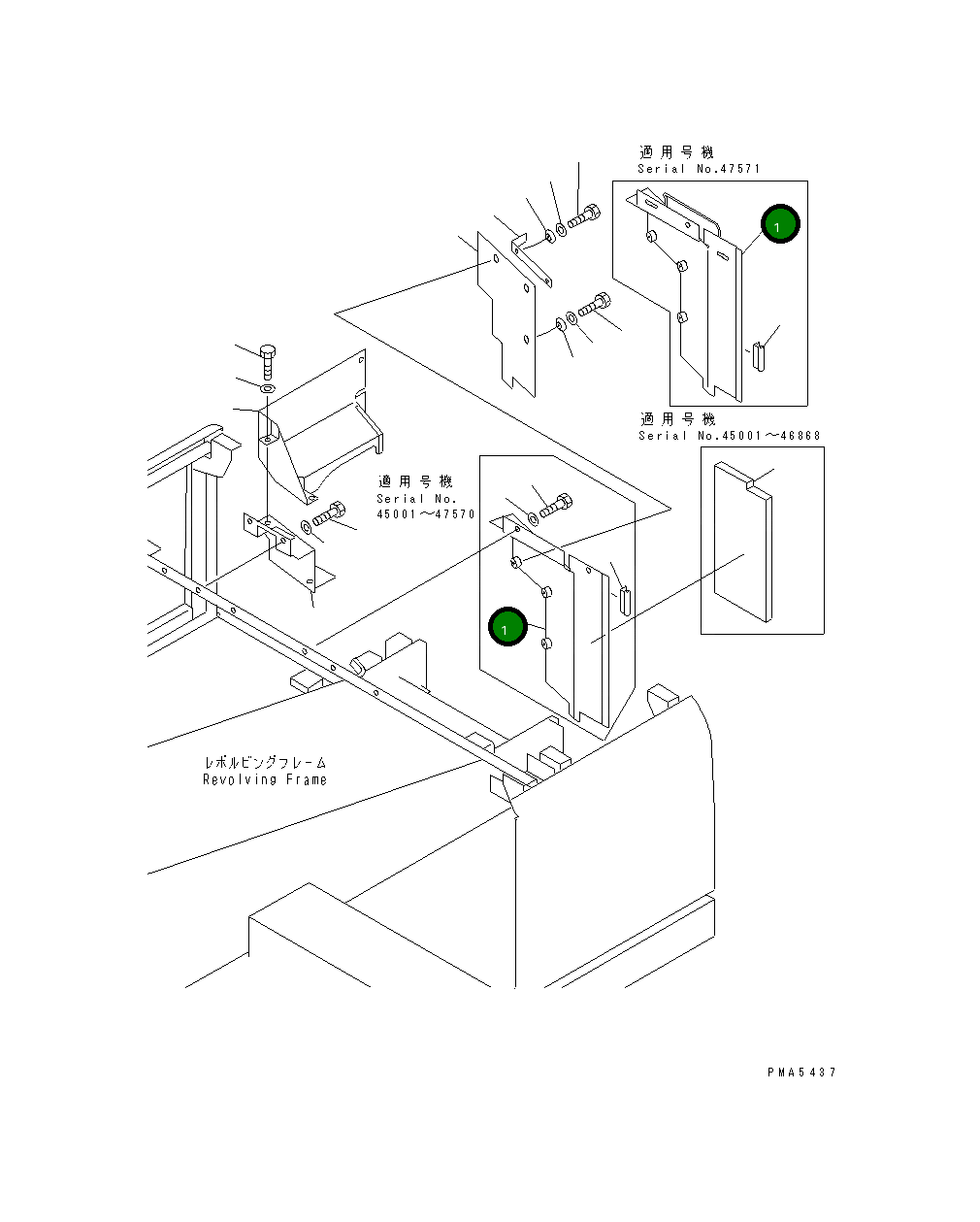 適用号機
Serial No.47571

1

適用号機
Serial No.45001～46868

適用号機
Serial No.
45001～47570

1

レボルビングフレーム
Revolving Frame

PMA5437