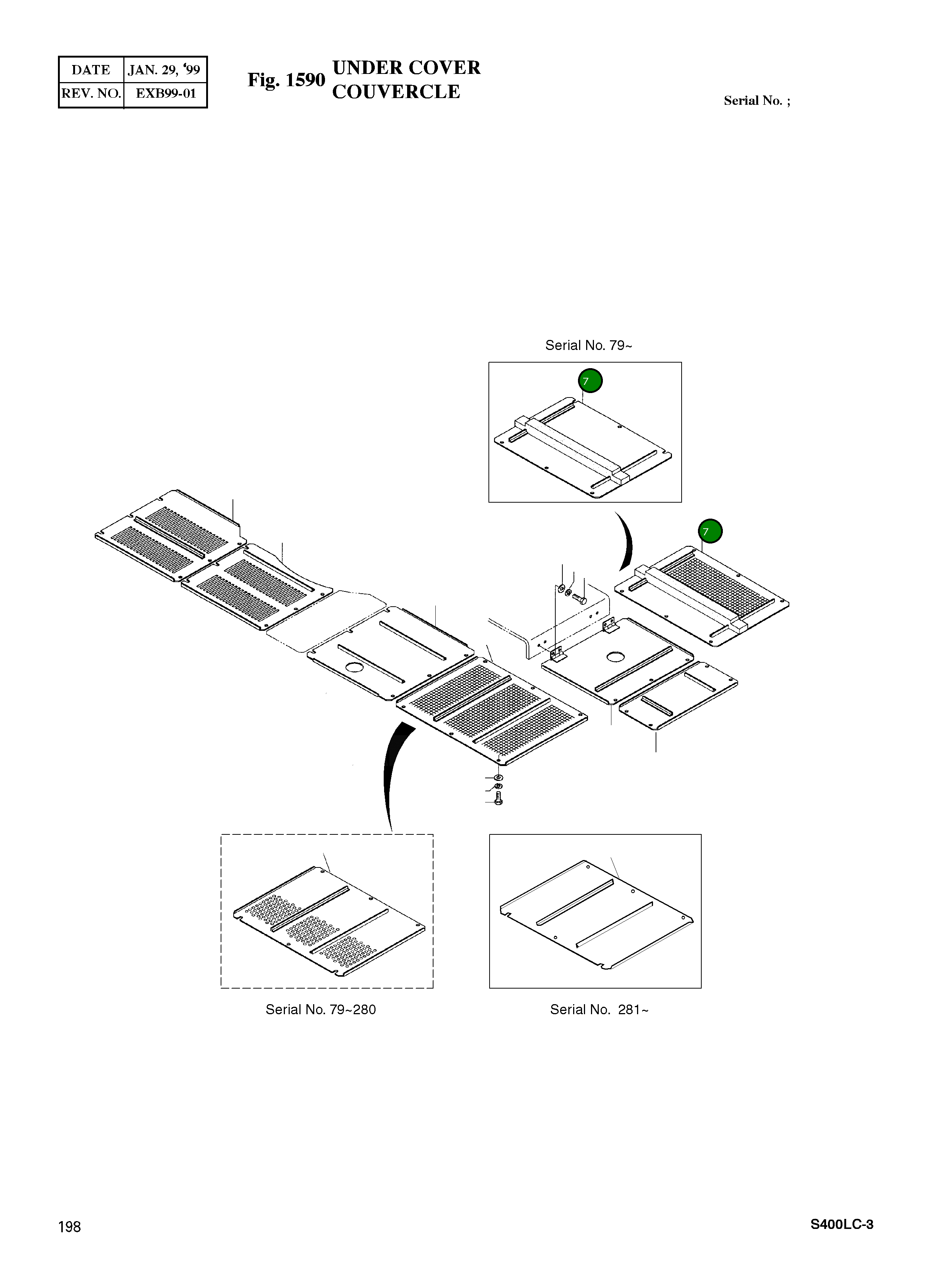 | DATE | JAN. 29, '99 |
|---|---|
| REV. NO. | EXB99-01 |

Fig. 1590 UNDER COVER
COUVERCLE

Serial No. ;

Serial No. 79~

7

7

Serial No. 79~280

Serial No. 281~

198

S400LC-3