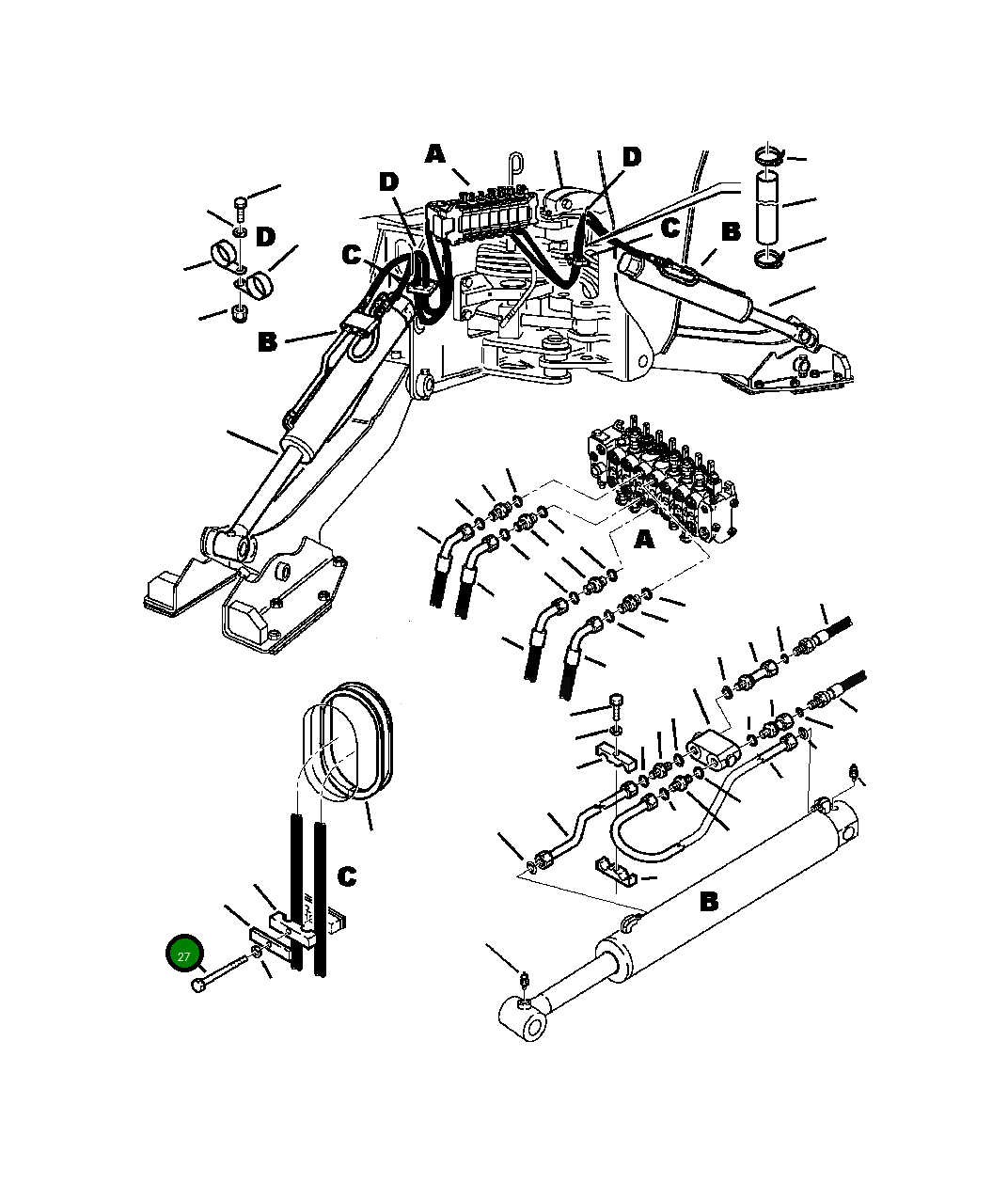 A
D
D
D
C
C
B
B
A
C
B
27