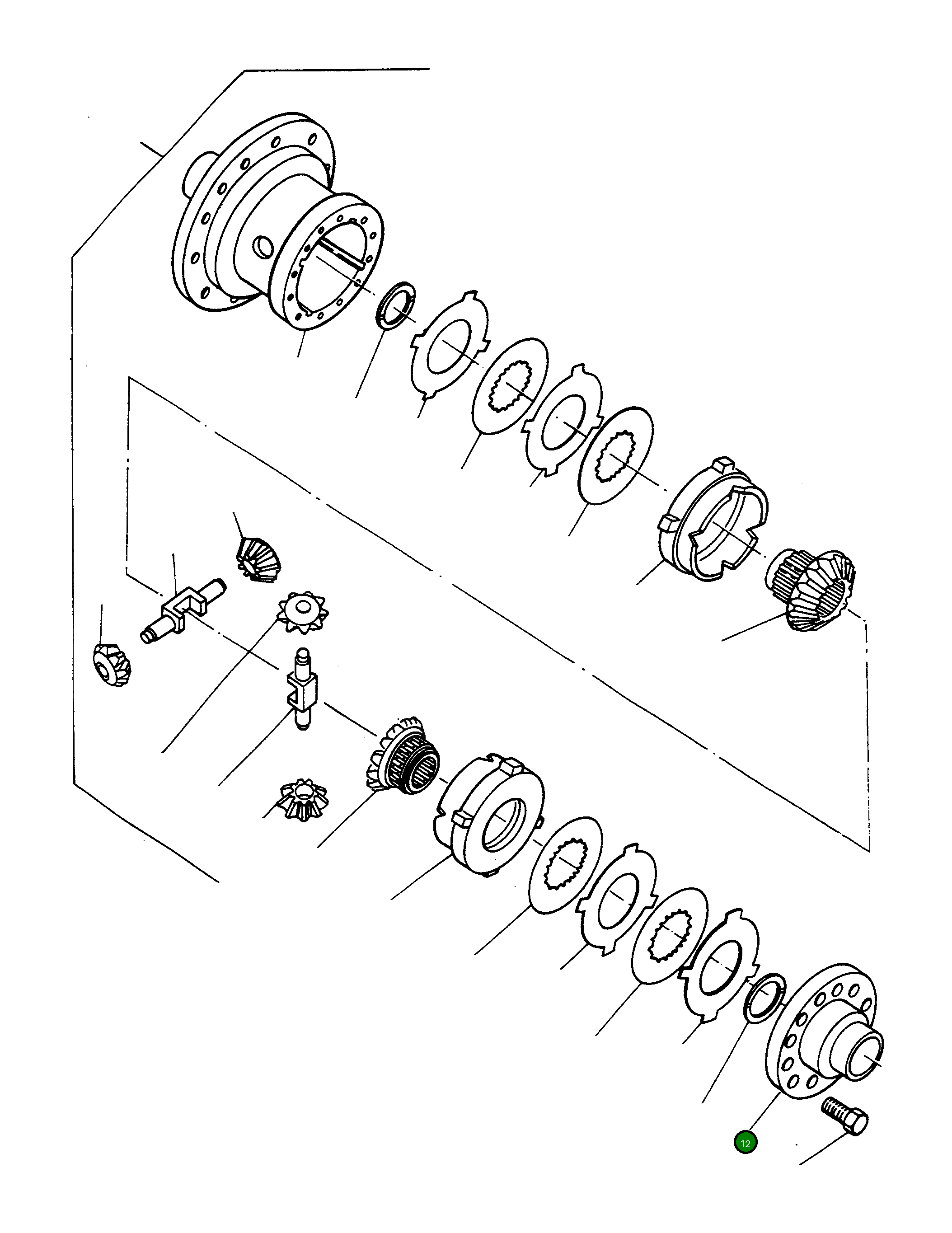 12