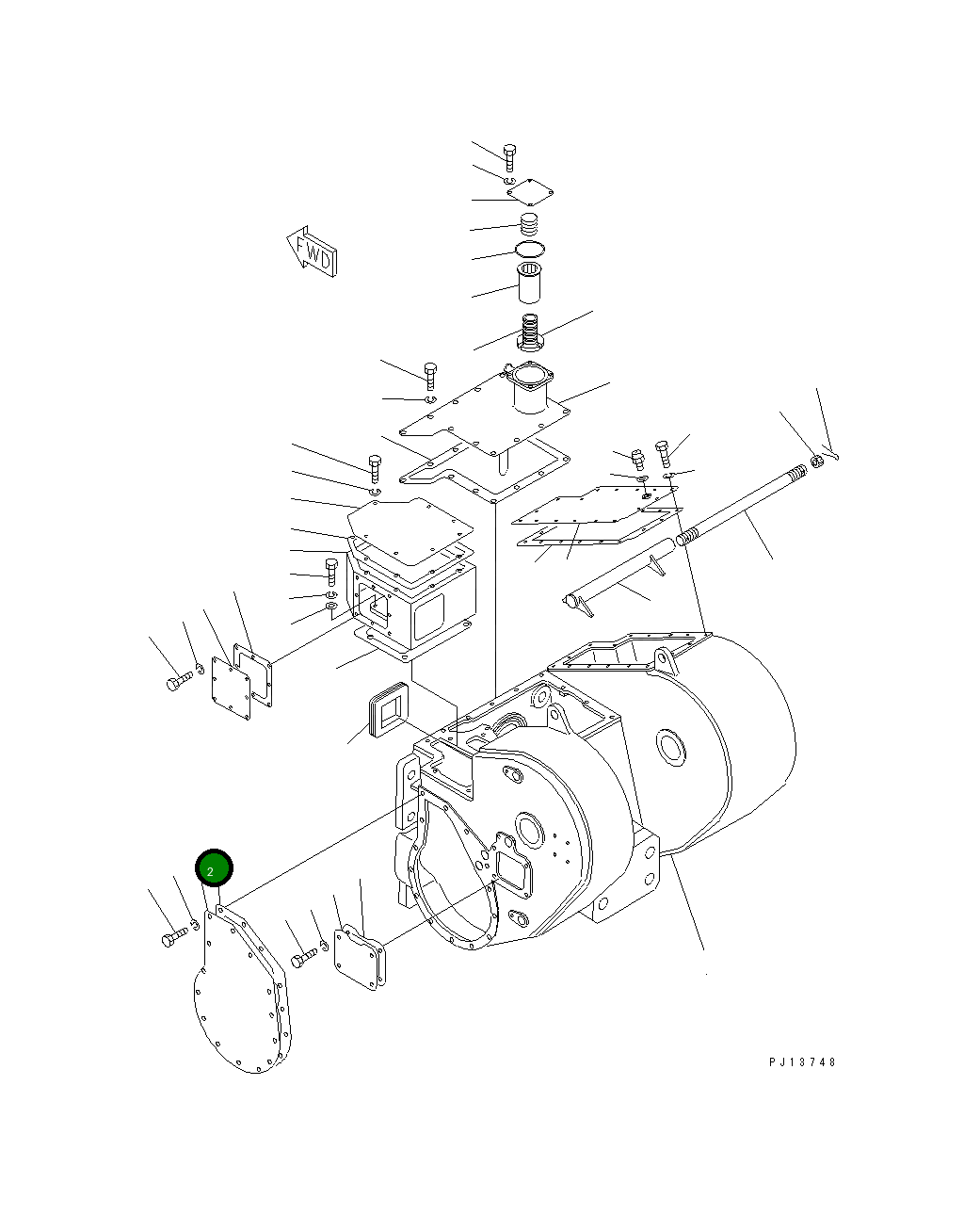 FWD

2

PJ13748