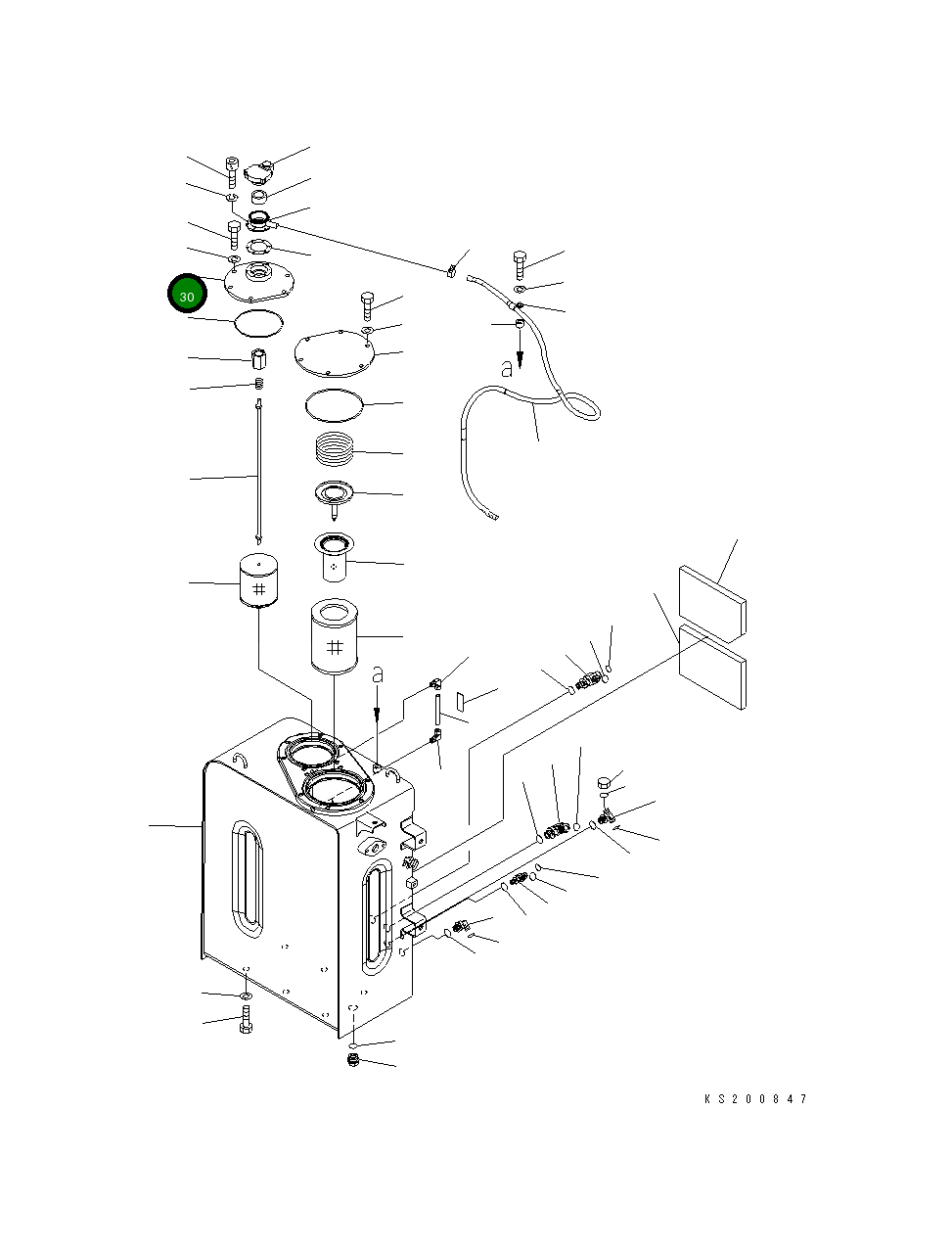 30

a

a

KS200847