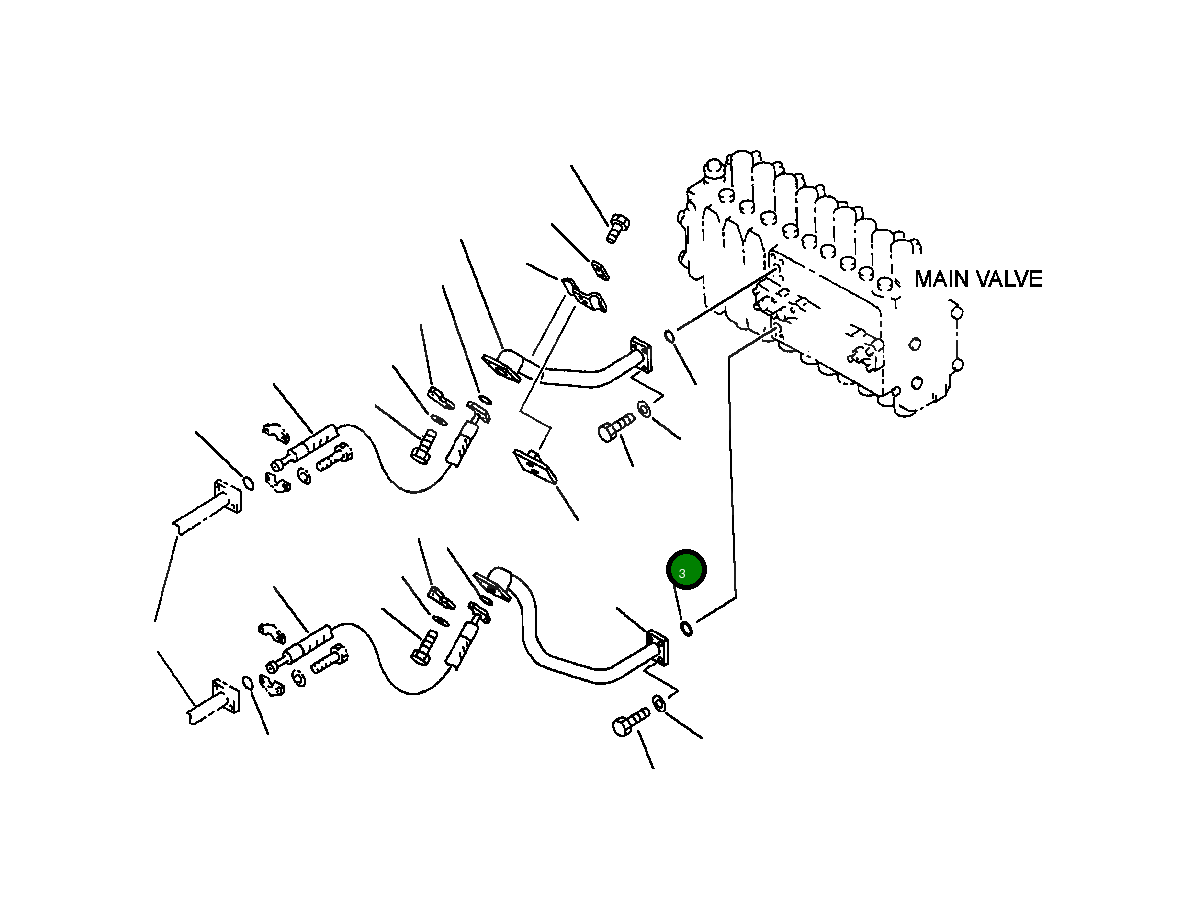 MAIN VALVE

3