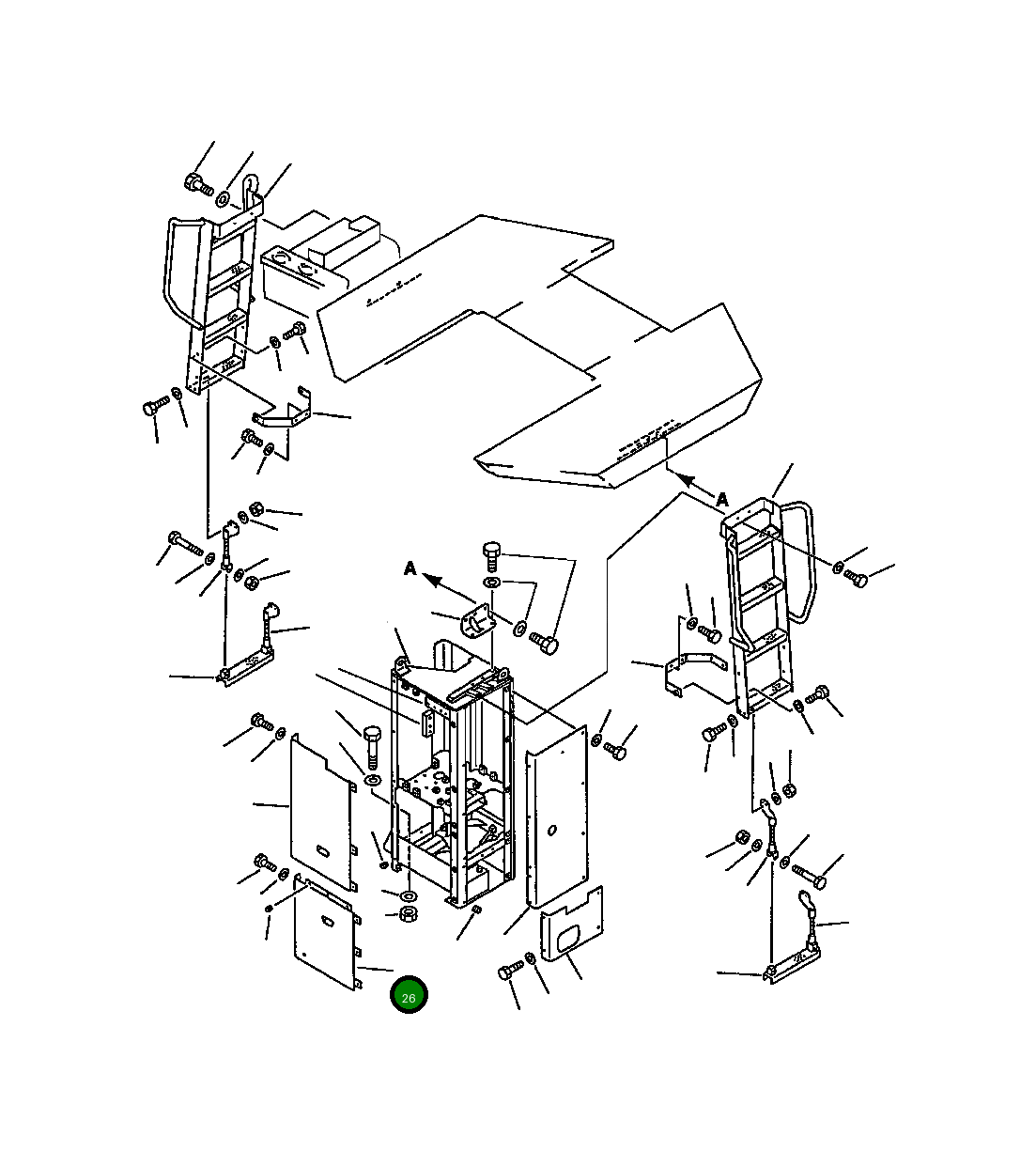 A
A
26