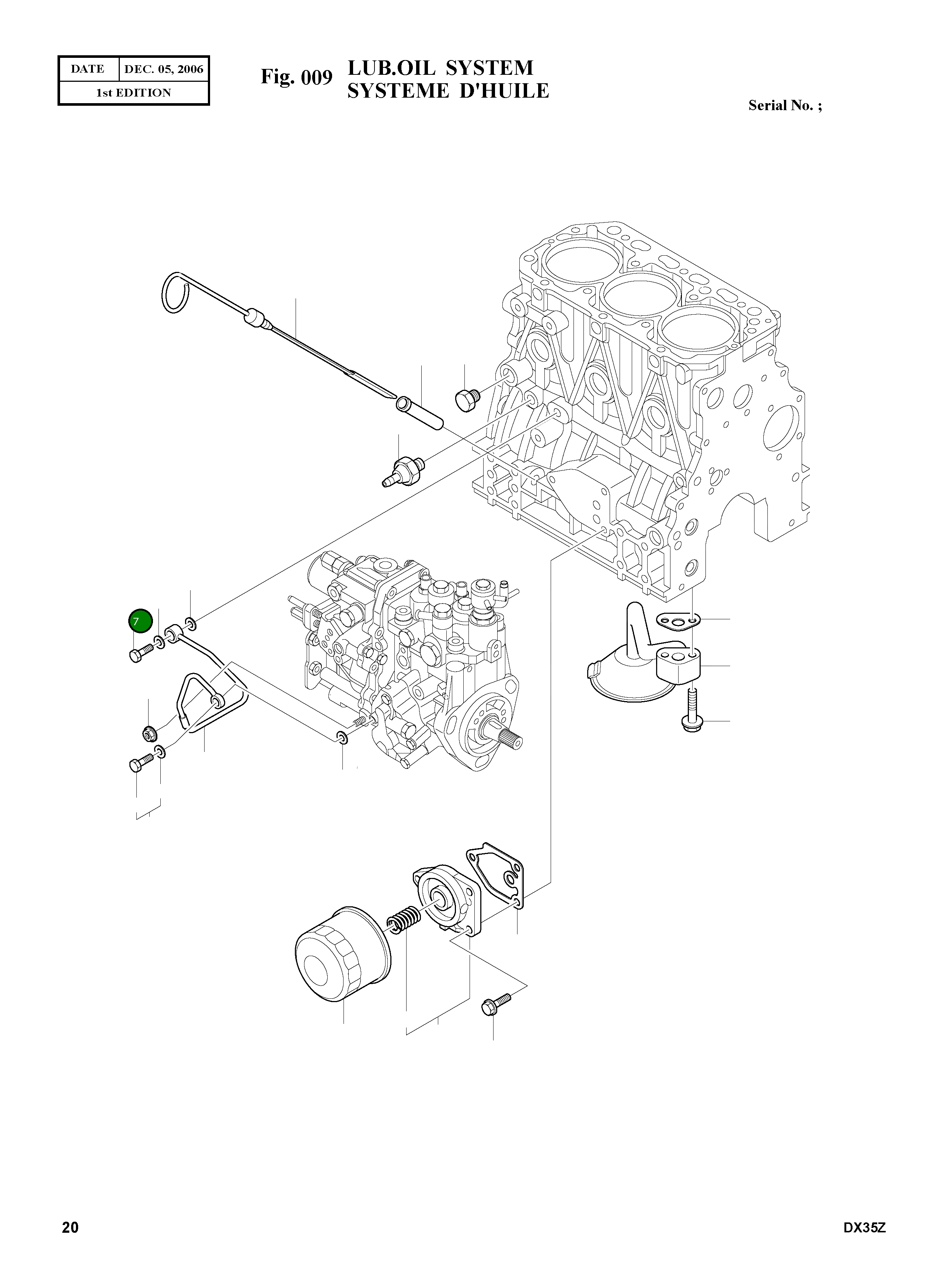 | DATE | DEC. 05, 2006 |
|---|---|
| 1st EDITION | |

Fig. 009 LUB.OIL SYSTEM
SYSTEME D'HUILE

Serial No. ;

7

20

DX35Z