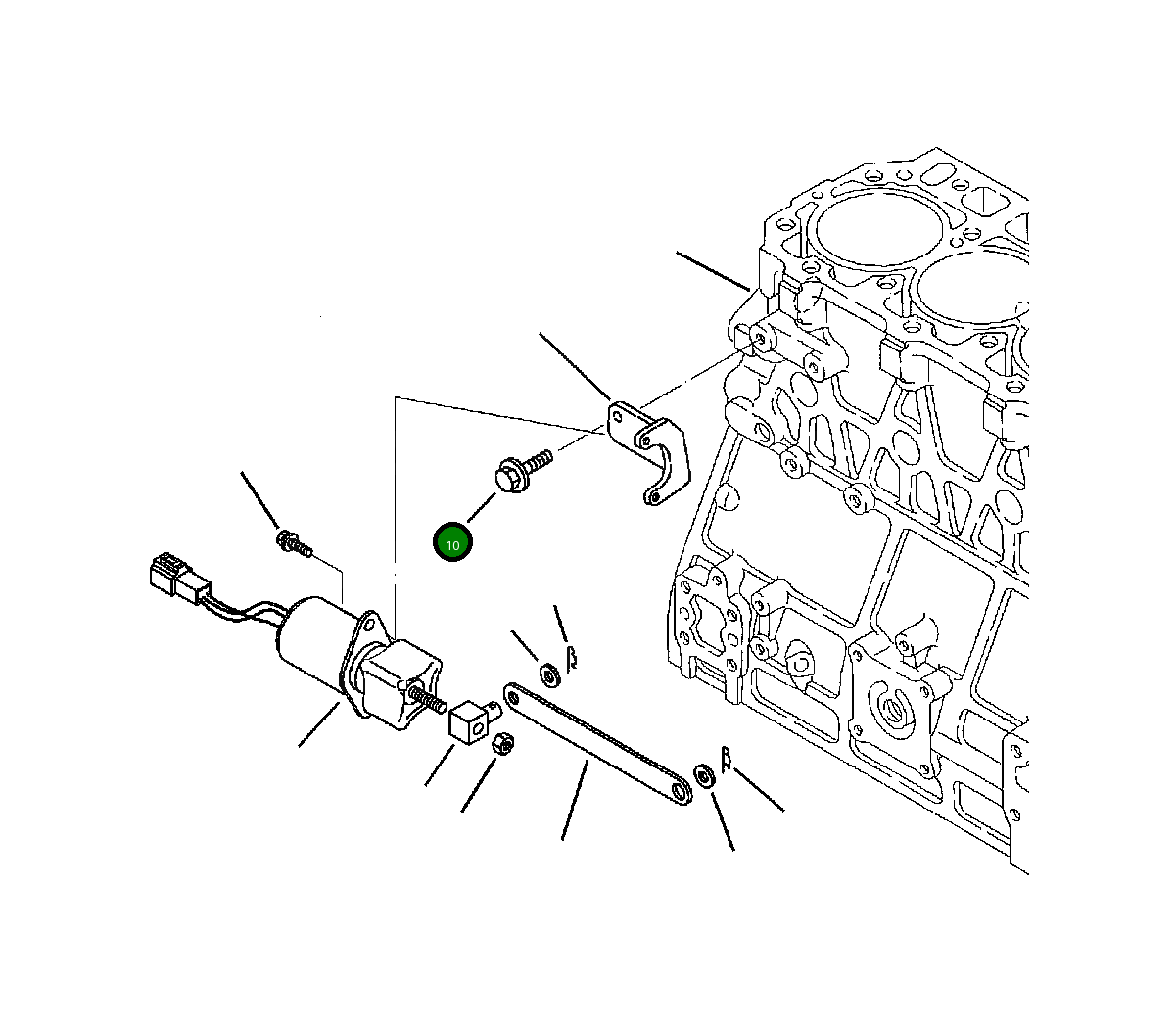 10