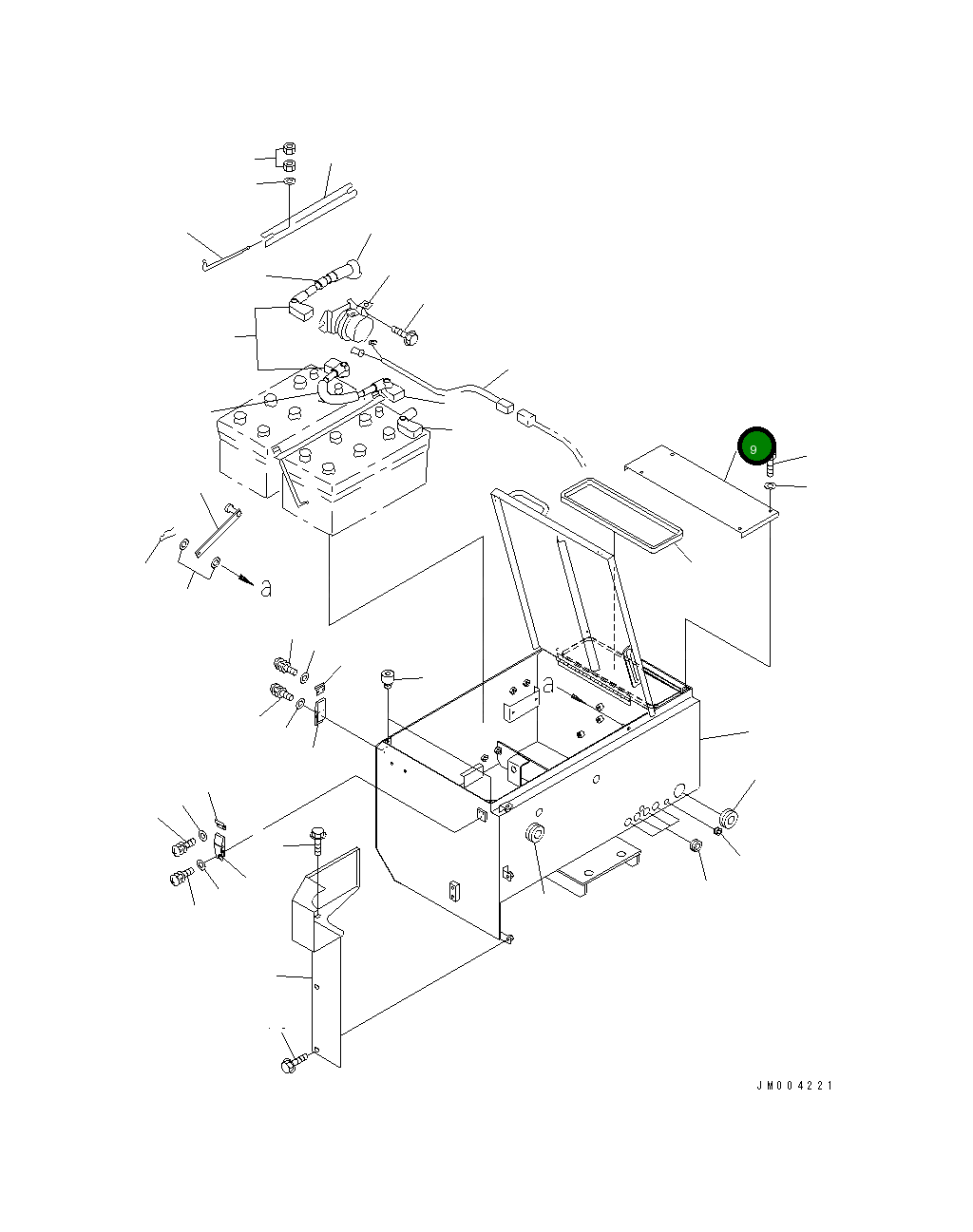 9

a

a

JM004221