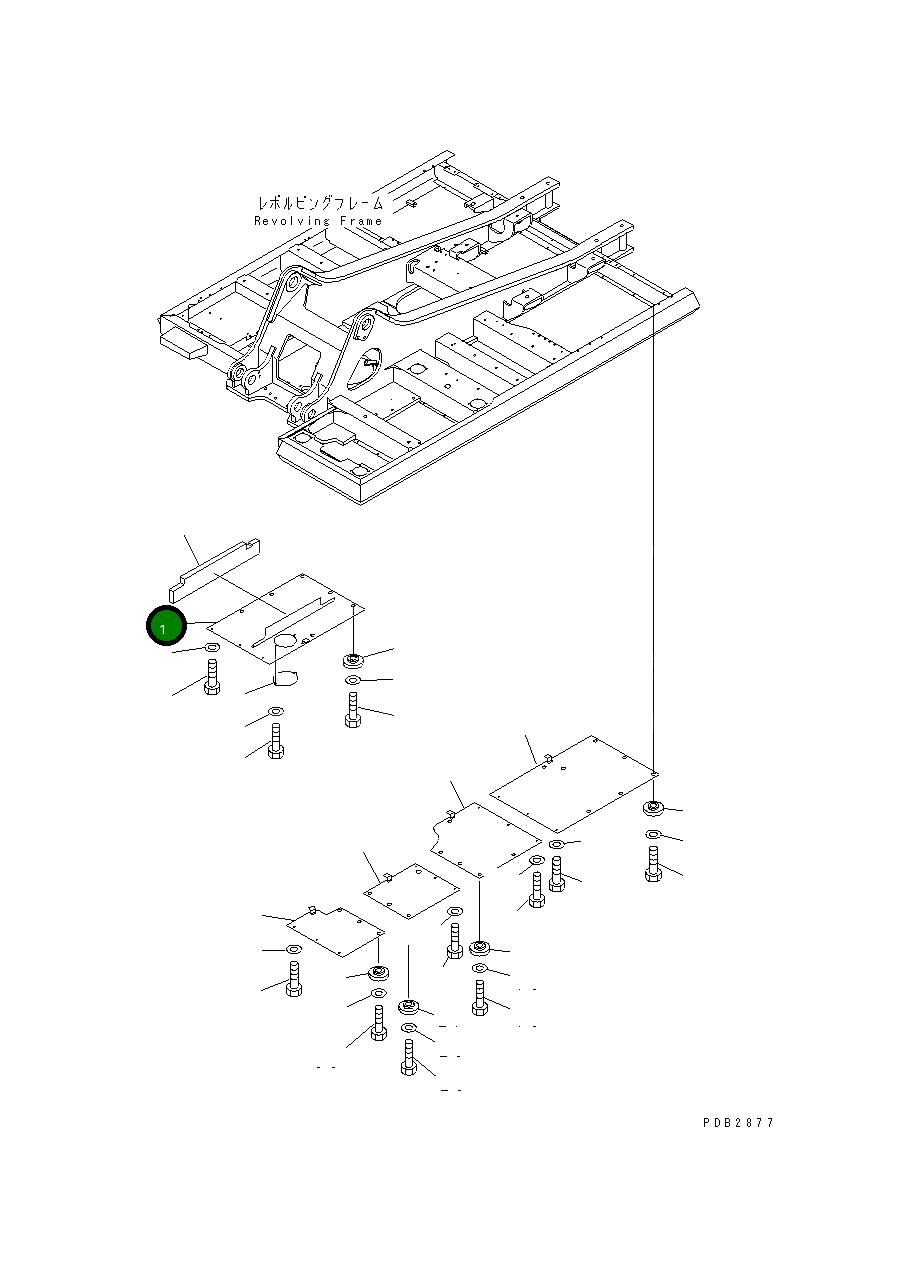 レボルビングフレーム
Revolving Frame

1

PDB2877