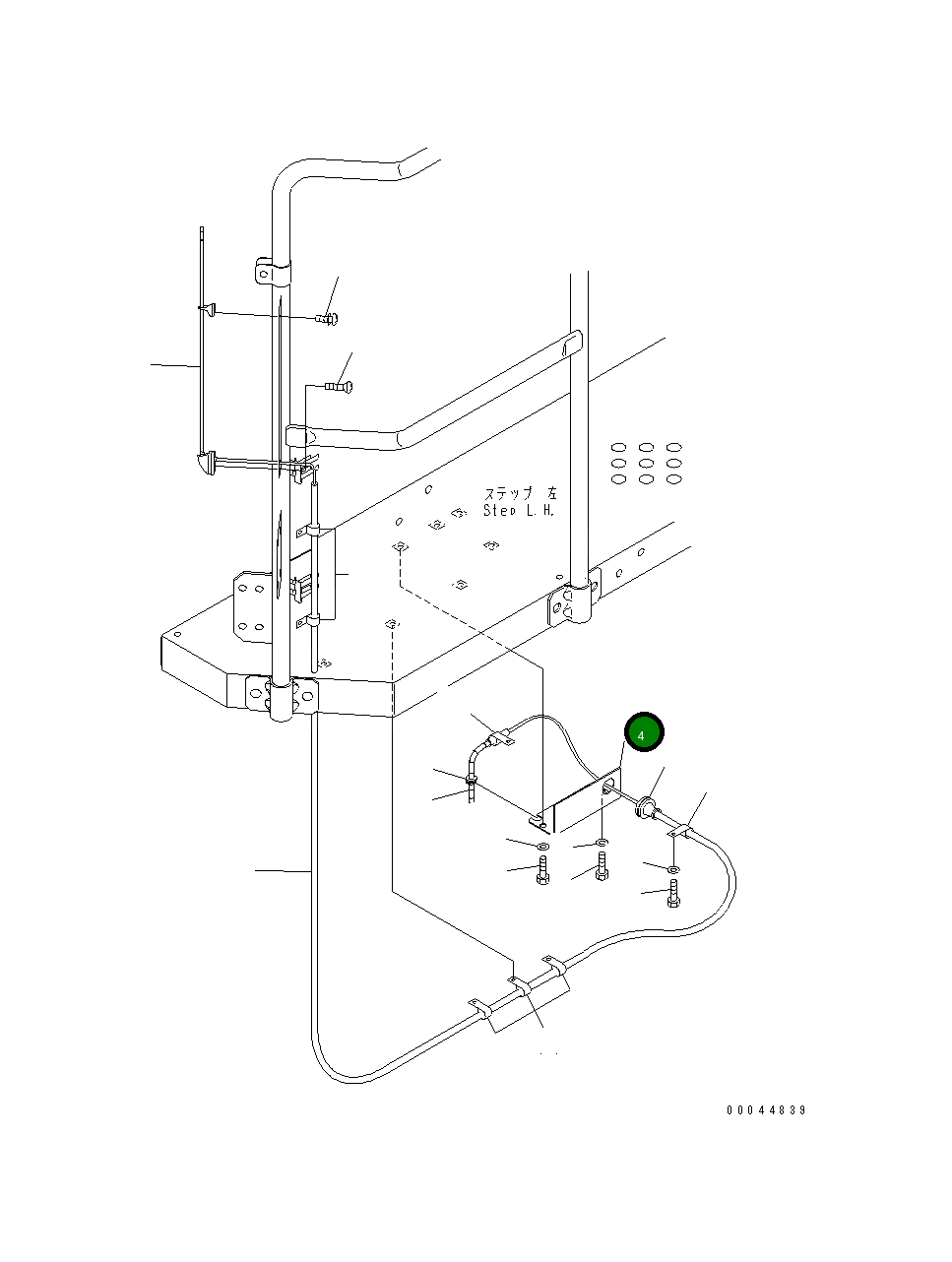 ステップ 左
Step L.H.

4

00044839