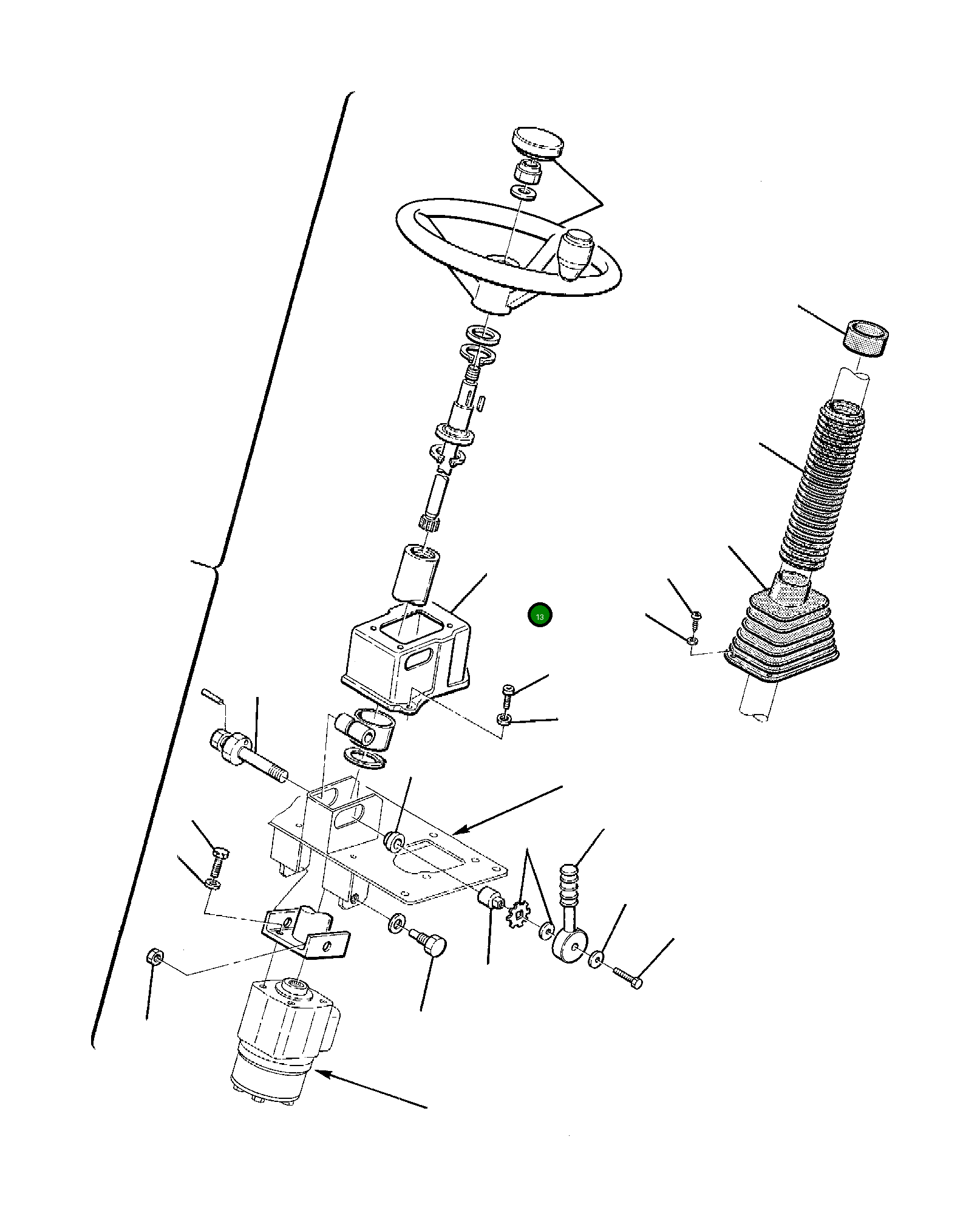 13