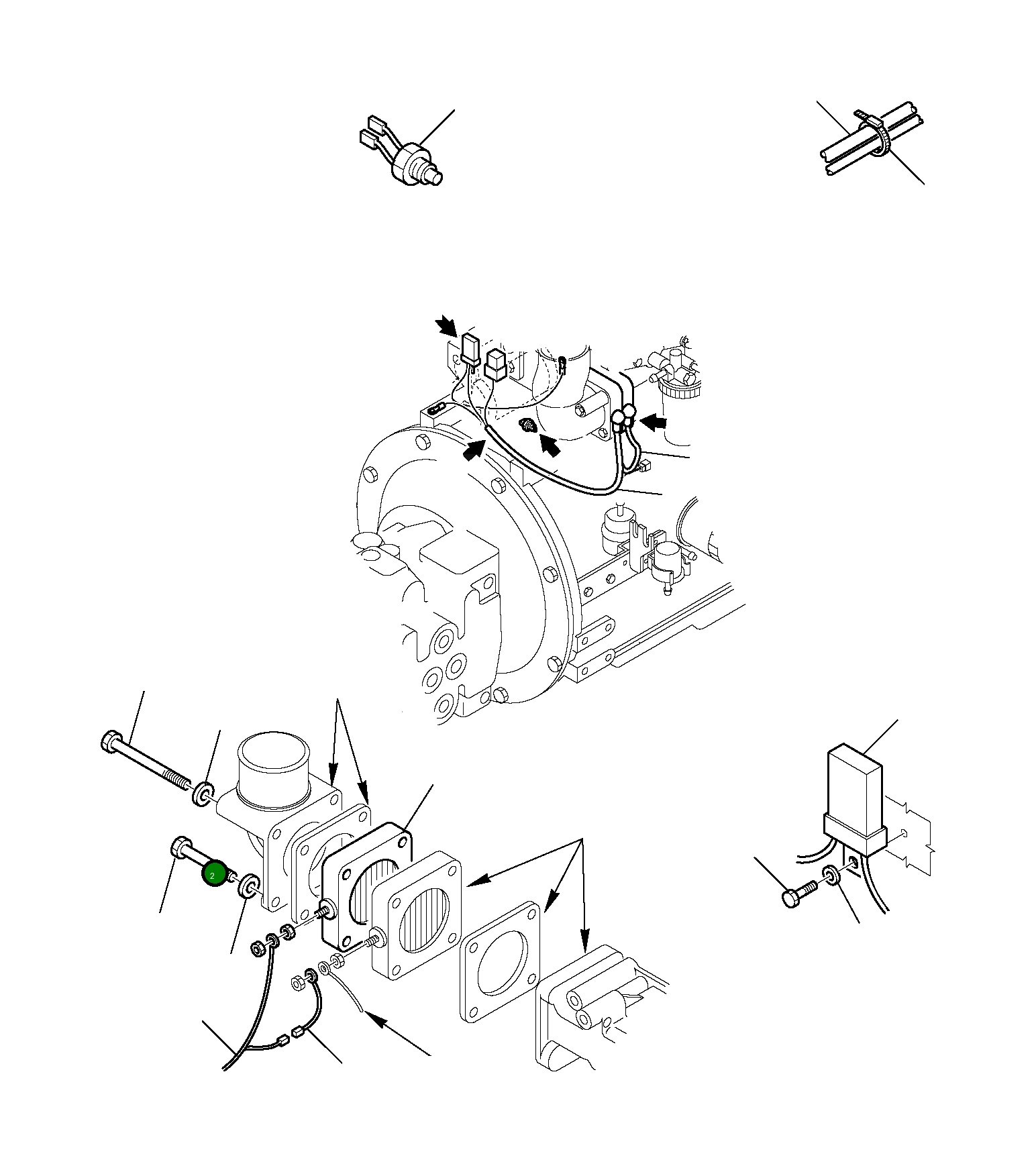 2