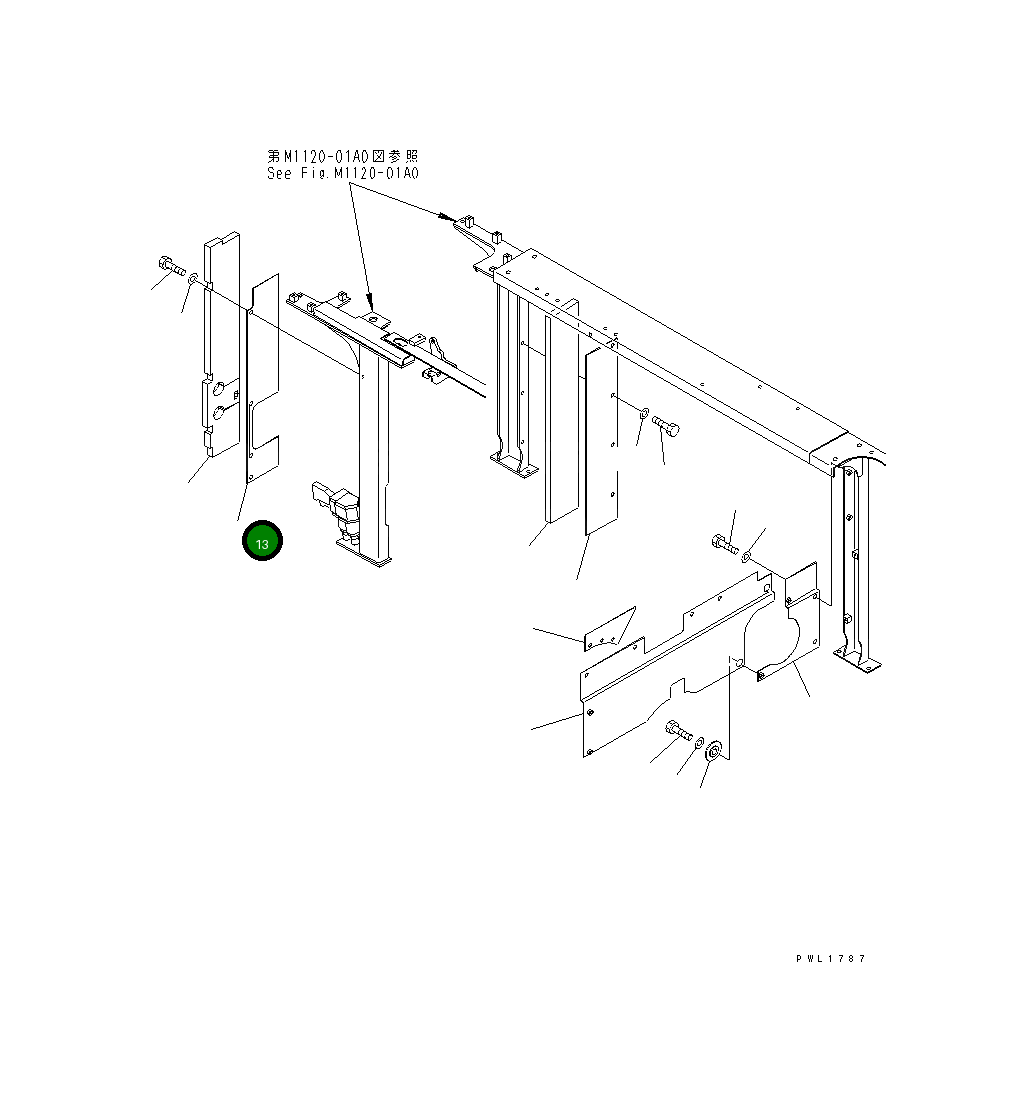 第M1120-01A0図参照
See Fig.M1120-01A0

13

PWL1787