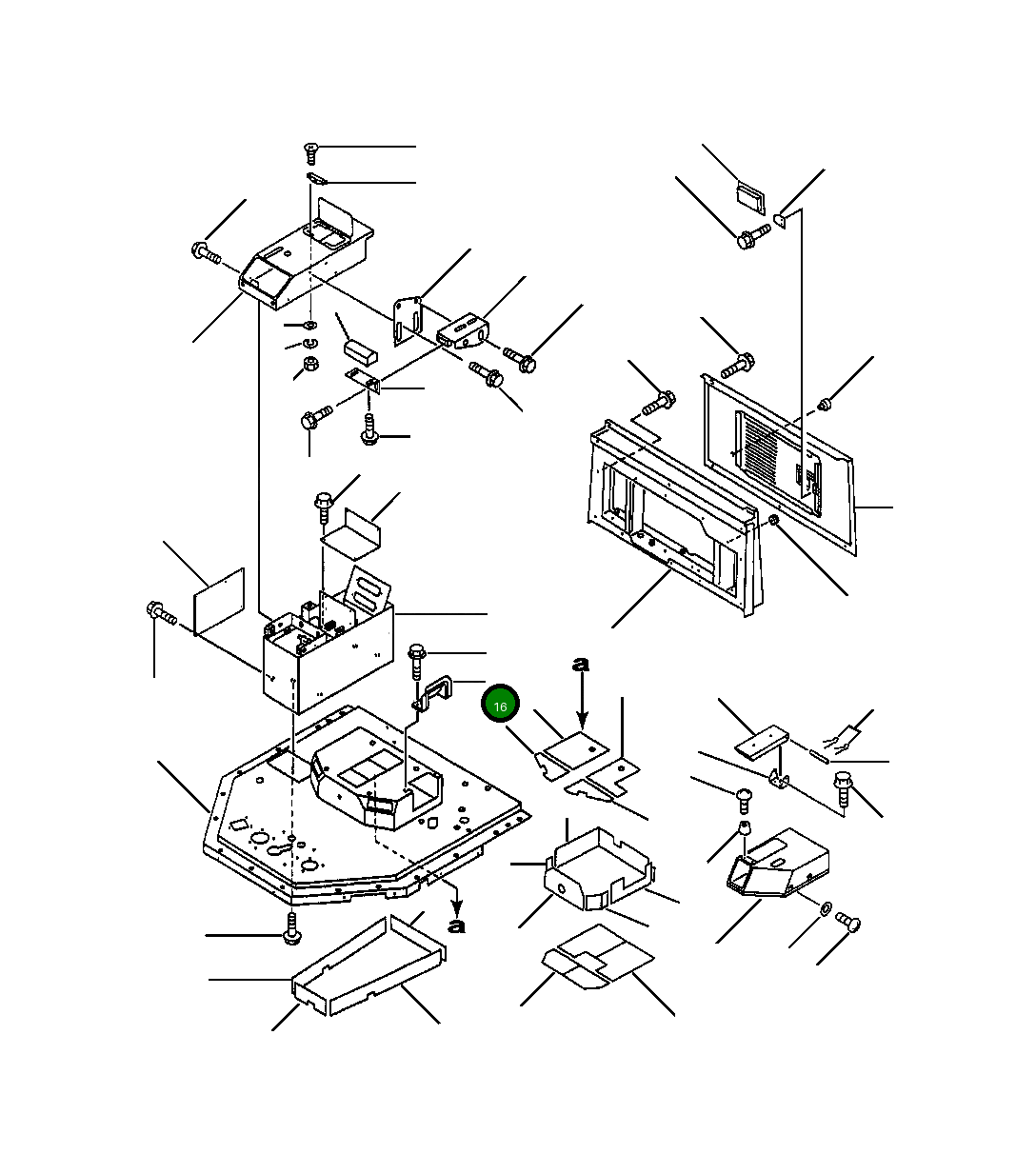 a
16
a