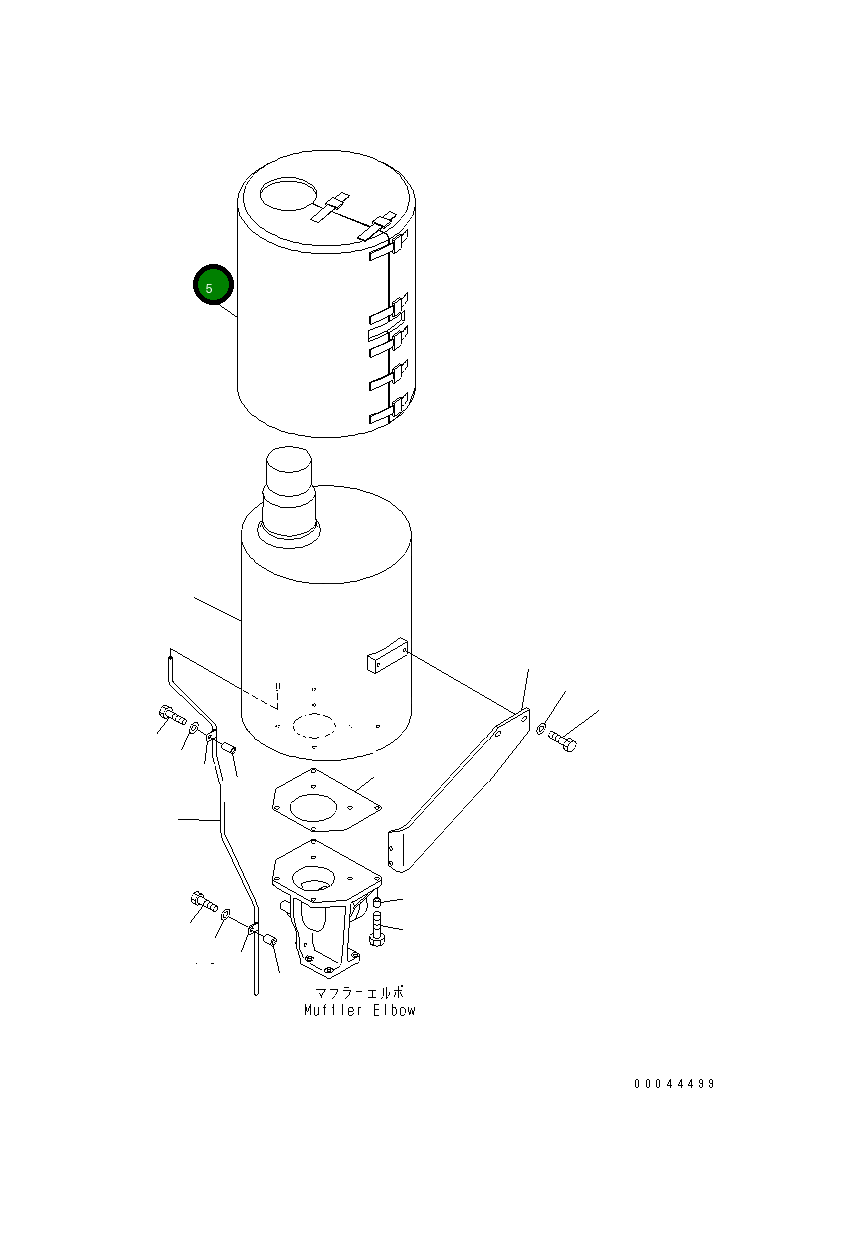 5

マフラーエルボ
Muffler Elbow

00044499