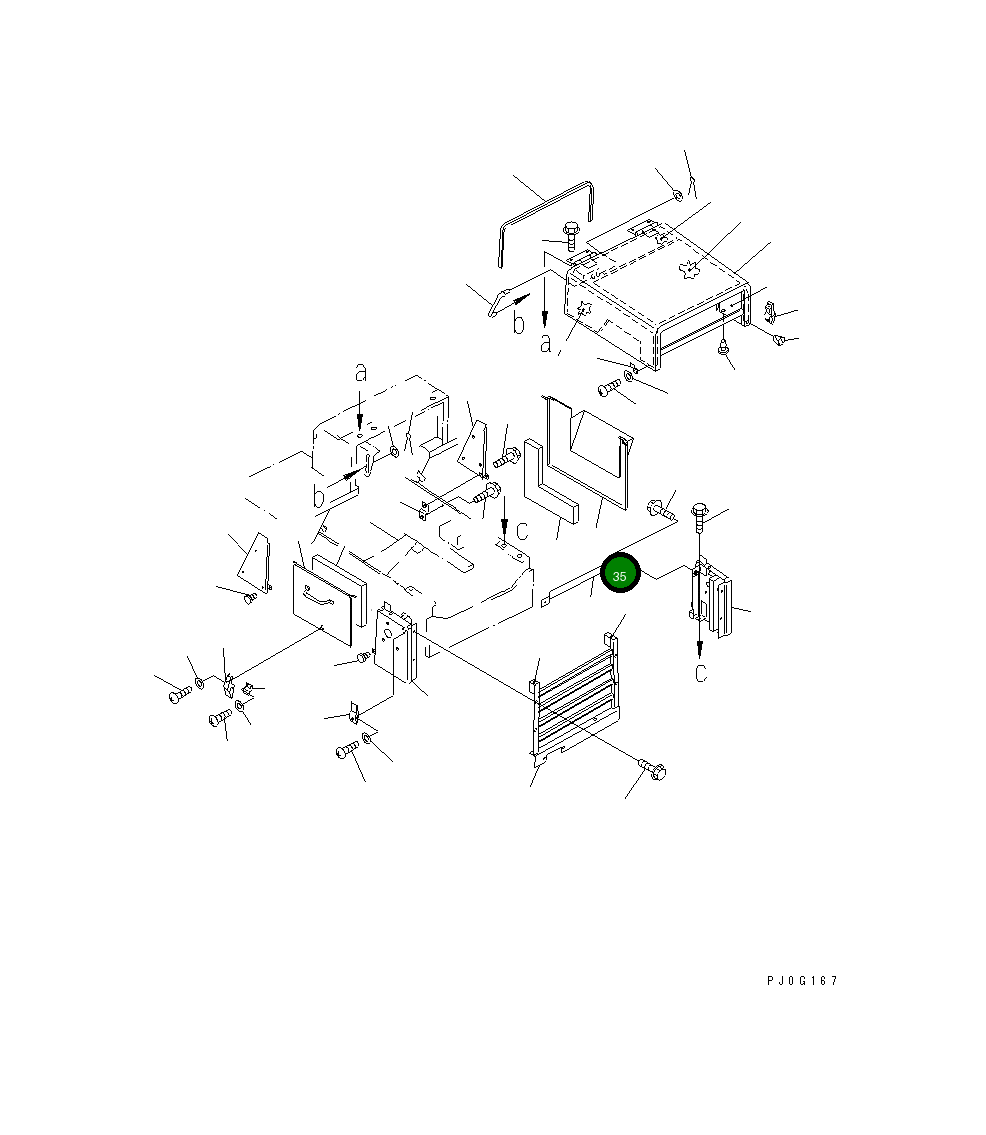 b
a
a
b
c
35
c
PJ0G167