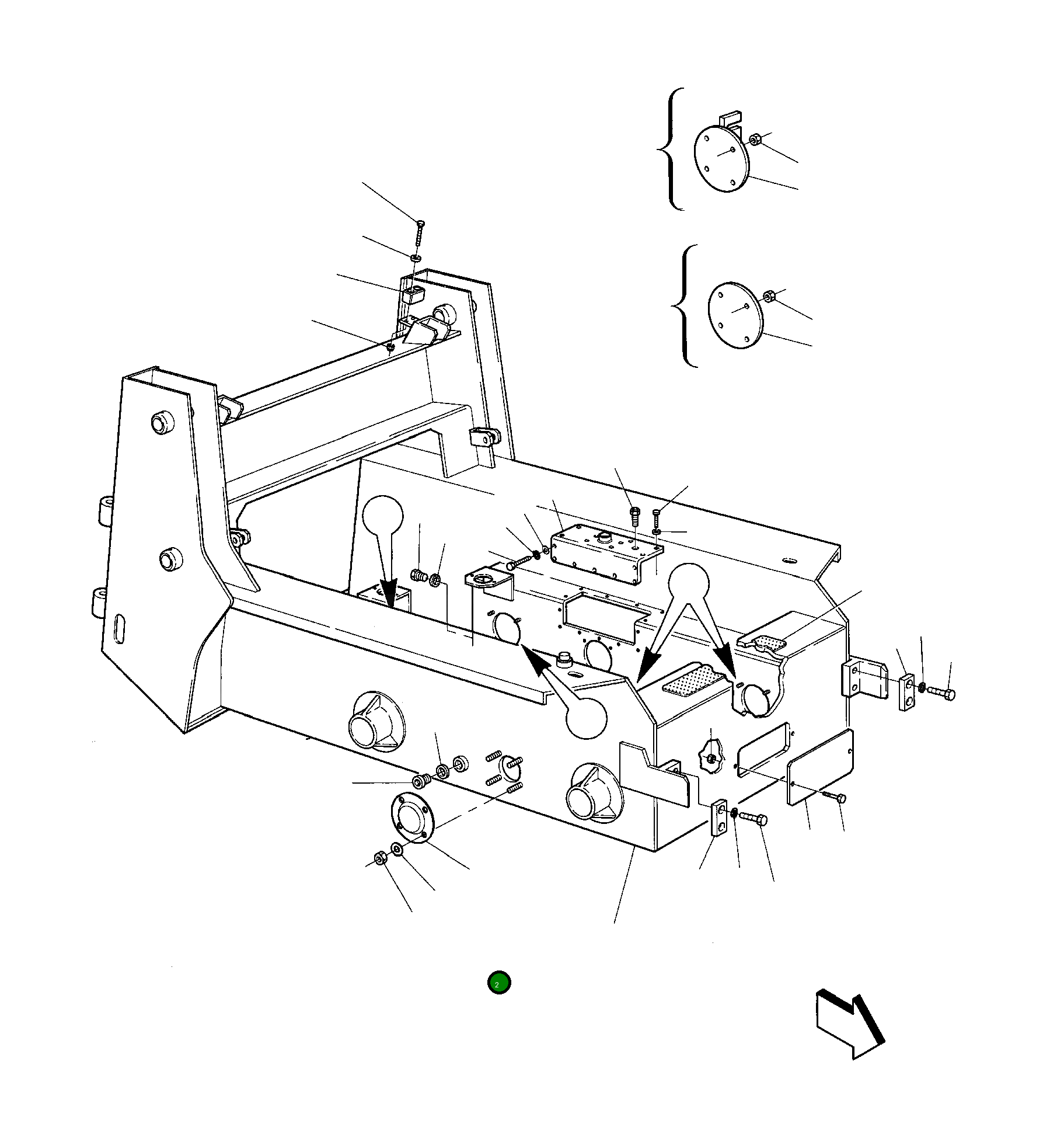 2