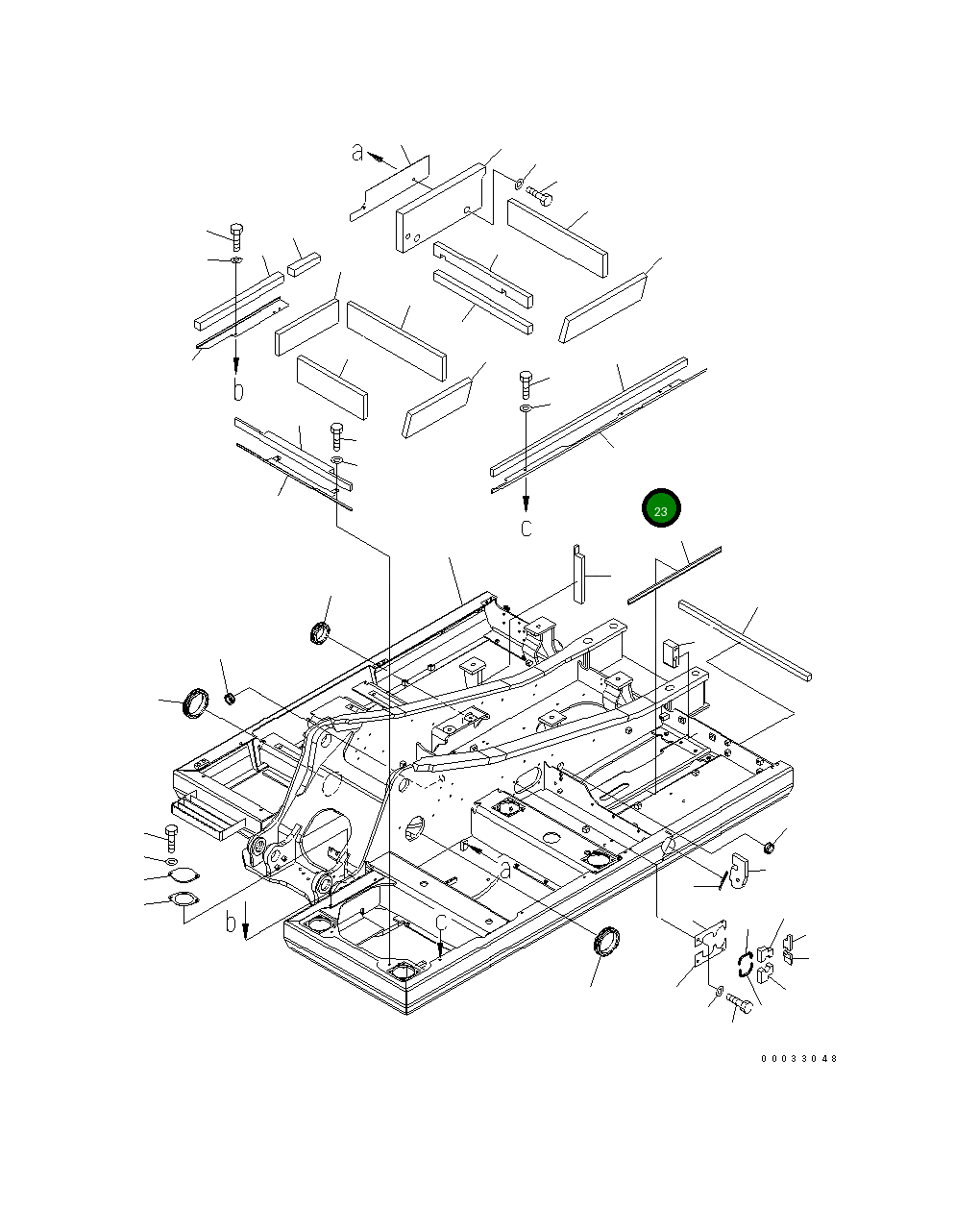 a
b
c
23
a
b
c
00033048