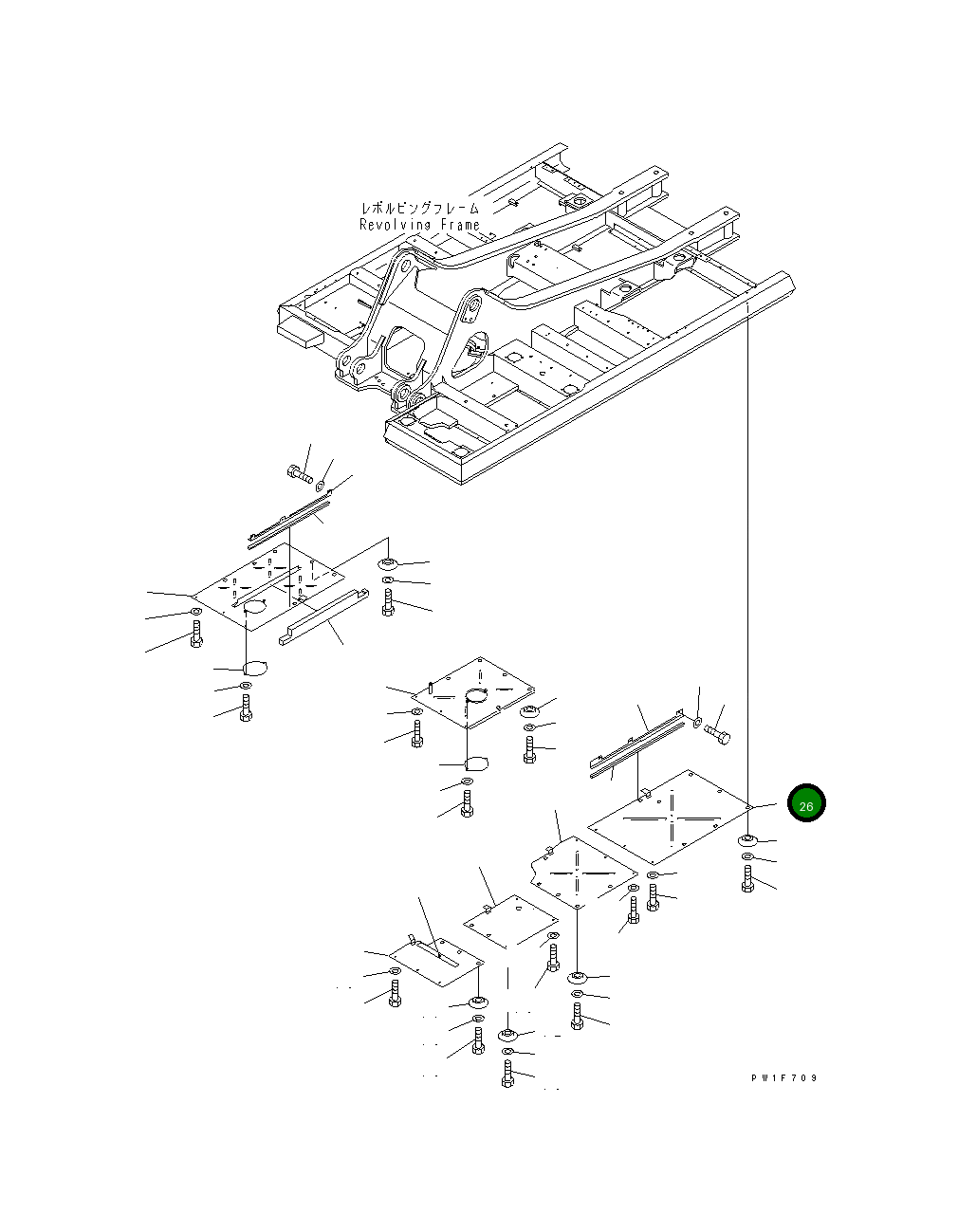 レボルビングフレーム
Revolving Frame

26

PW1F709